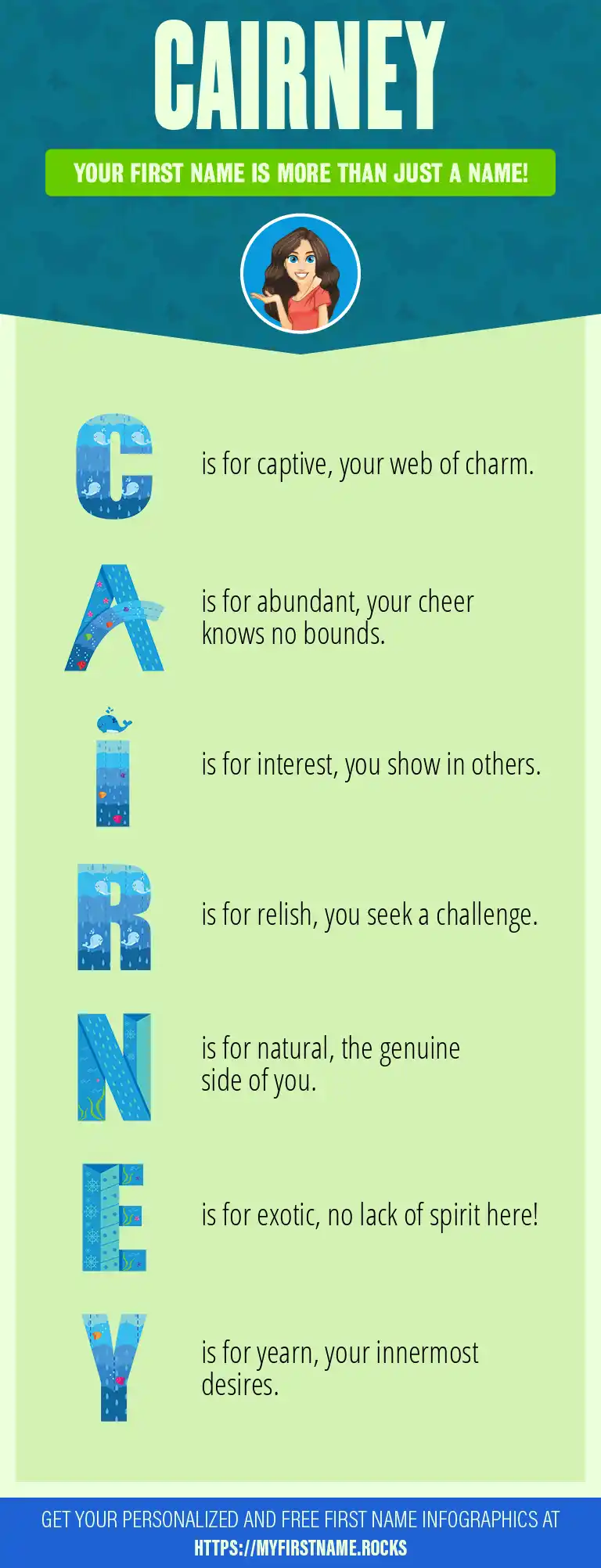 CAIRNEY

YOUR FIRST NAME IS MORE THAN JUST A NAME!

C is for captive, your web of charm.

A is for abundant, your cheer knows no bounds.

I is for interest, you show in others.

R is for relish, you seek a challenge.

N is for natural, the genuine side of you.

E is for exotic, no lack of spirit here!

Y is for yearn, your innermost desires.

GET YOUR PERSONALIZED AND FREE FIRST NAME INFOGRAPHICS AT HTTPS://MYFIRSTNAME.ROCKS