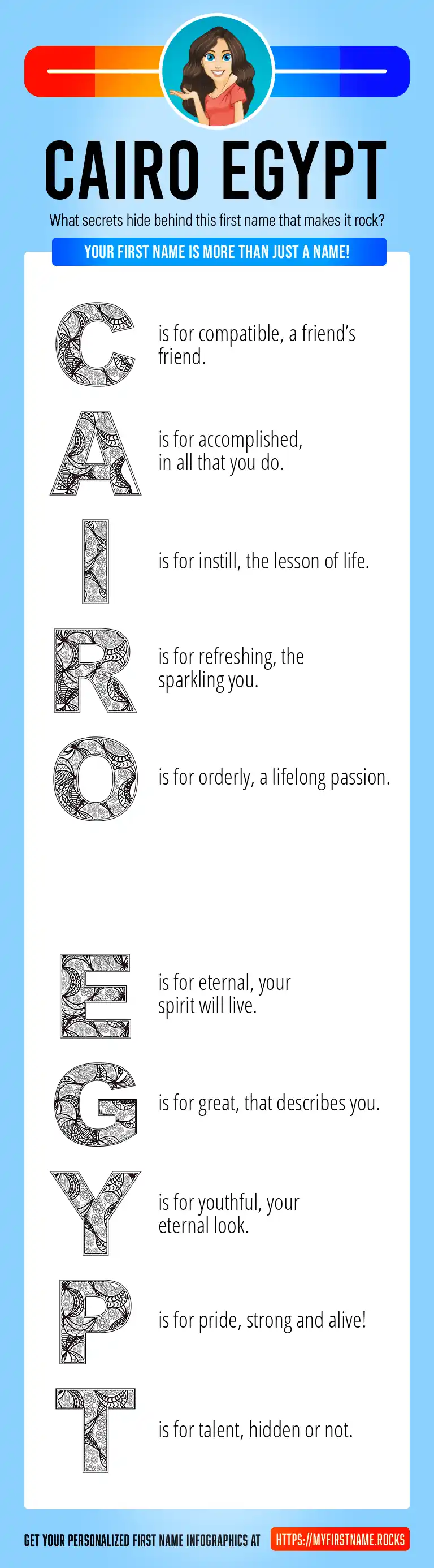 CAIRO EGYPT

What secrets hide behind this first name that makes it rock?

YOUR FIRST NAME IS MORE THAN JUST A NAME!

C is for compatible, a friend's friend.

A is for accomplished, in all that you do.

I is for instill, the lesson of life.

R is for refreshing, the sparkling you.

O is for orderly, a lifelong passion.

E is for eternal, your spirit will live.

G is for great, that describes you.

Y is for youthful, your eternal look.

P is for pride, strong and alive!

T is for talent, hidden or not.

GET YOUR PERSONALIZED FIRST NAME INFOGRAPHICS AT HTTPS://MYFIRSTNAME.ROCKS