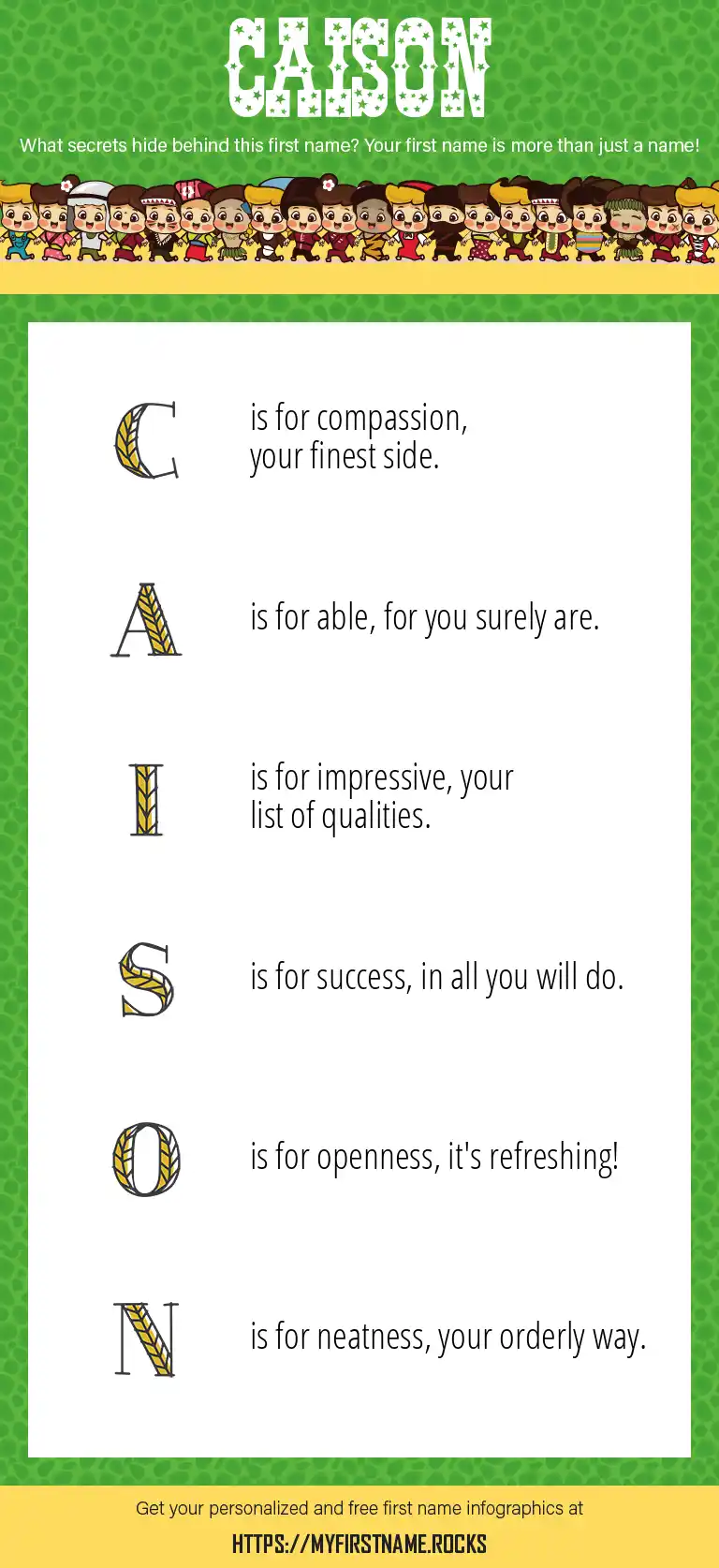 CAISON

What secrets hide behind this first name? Your first name is more than just a name!

C is for compassion, your finest side.

A is for able, for you surely are.

I is for impressive, your list of qualities.

S is for success, in all you will do.

O is for openness, it's refreshing!

N is for neatness, your orderly way.

Get your personalized and free first name infographics at

HTTPS://MYFIRSTNAME.ROCKS