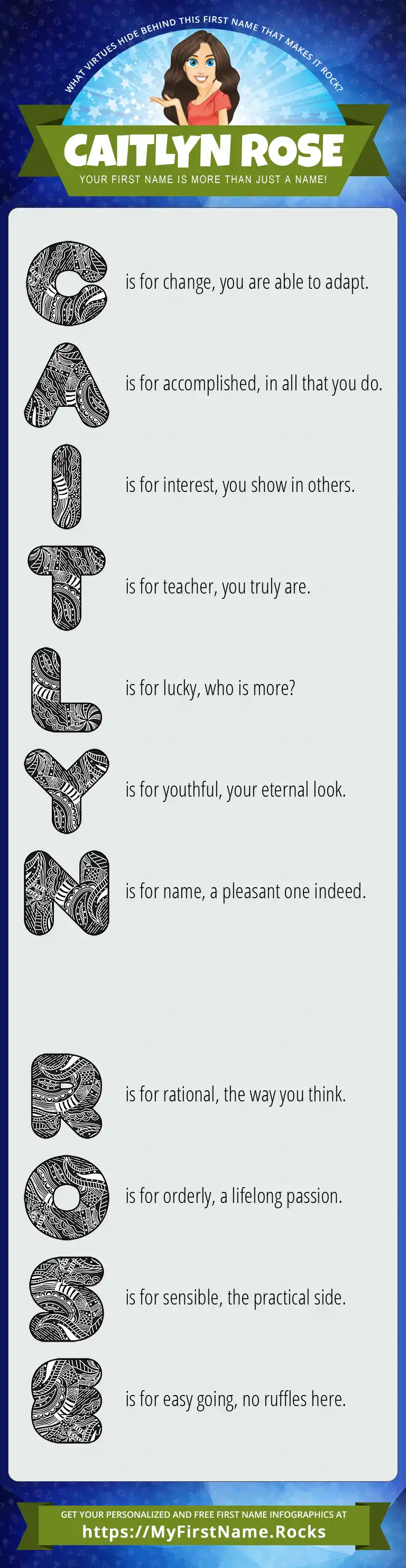 WHAT VIRTUES HIDE BEHIND THIS FIRST NAME THAT MAKES IT ROCK?

CAITLYN ROSE

YOUR FIRST NAME IS MORE THAN JUST A NAME!

C is for change, you are able to adapt.

A is for accomplished, in all that you do.

I is for interest, you show in others.

T is for teacher, you truly are.

L is for lucky, who is more?

Y is for youthful, your eternal look.

N is for name, a pleasant one indeed.

R is for rational, the way you think.

O is for orderly, a lifelong passion.

S is for sensible, the practical side.

E is for easy going, no ruffles here.

GET YOUR PERSONALIZED AND FREE FIRST NAME INFOGRAPHICS AT

https://MyFirstName.Rocks