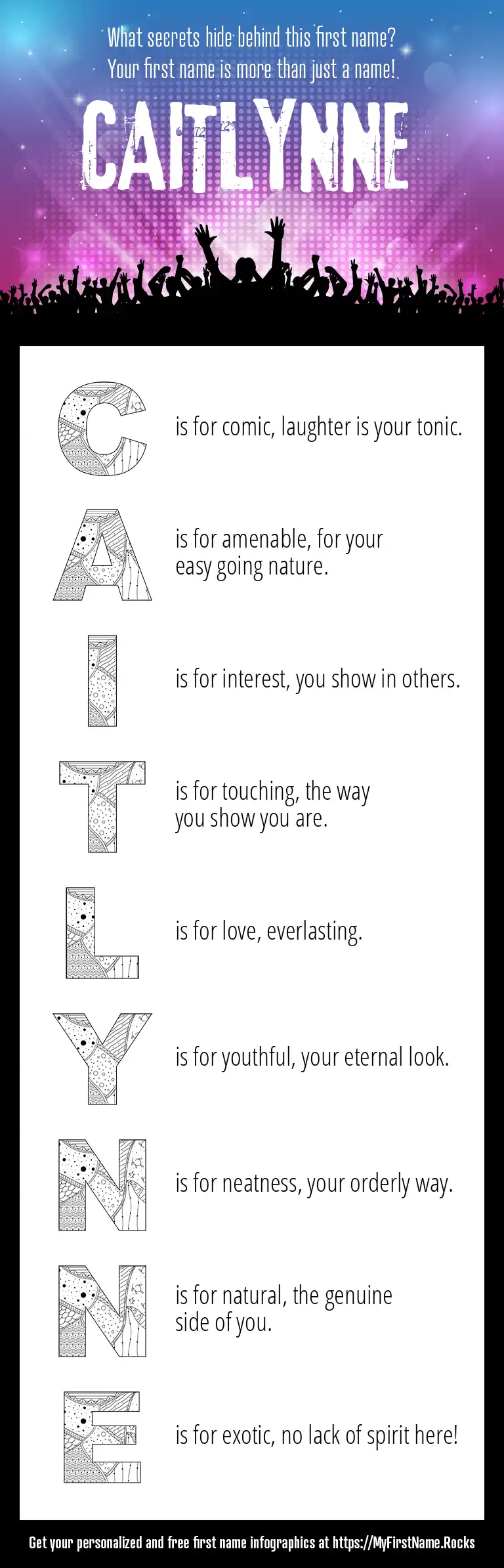 What secrets hide behind this first name?
Your first name is more than just a name!

CAITLYNNE

C is for comic, laughter is your tonic.

A is for amenable, for your easy going nature.

I is for interest, you show in others.

T is for touching, the way you show you are.

L is for love, everlasting.

Y is for youthful, your eternal look.

N is for neatness, your orderly way.

N is for natural, the genuine side of you.

E is for exotic, no lack of spirit here!

Get your personalized and free first name infographics at https://MyFirstName.Rocks