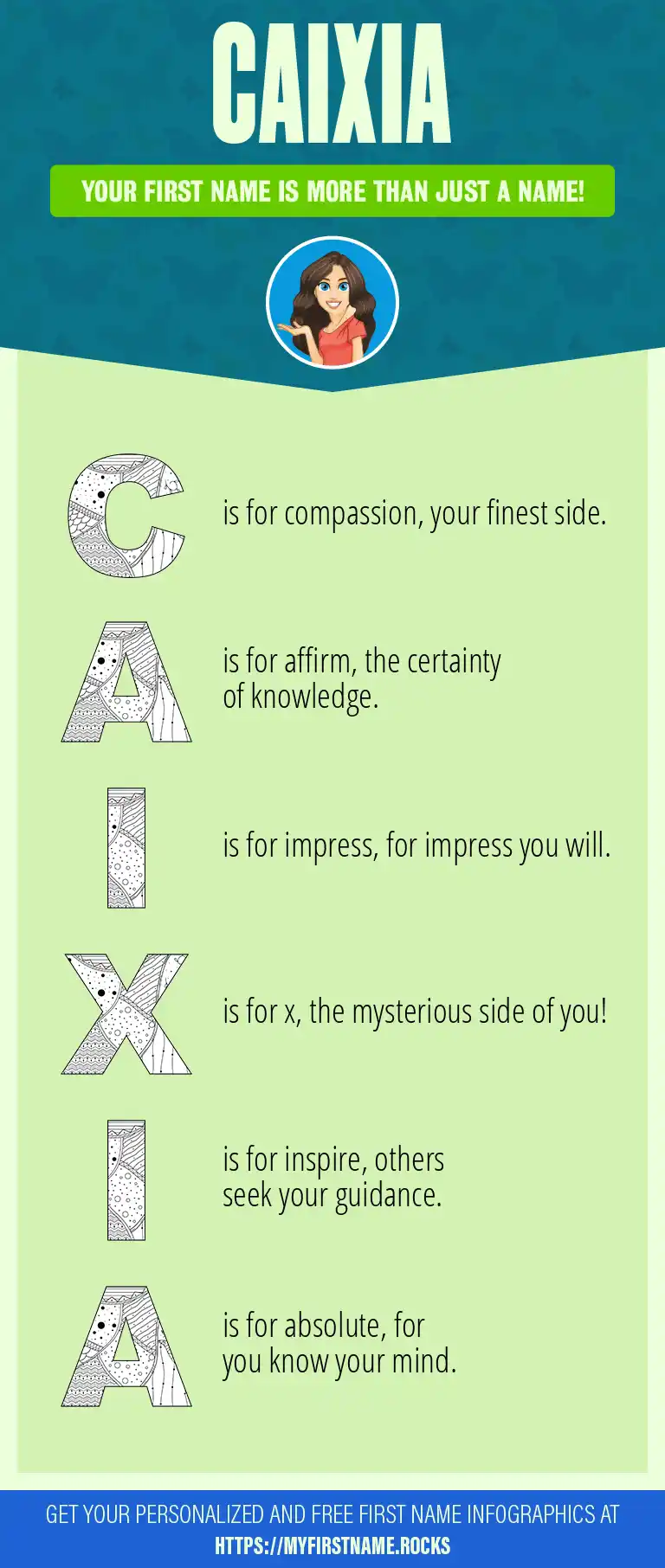 CAIXIA

YOUR FIRST NAME IS MORE THAN JUST A NAME!

C is for compassion, your finest side.

A is for affirm, the certainty of knowledge.

I is for impress, for impress you will.

X is for x, the mysterious side of you!

I is for inspire, others seek your guidance.

A is for absolute, for you know your mind.

GET YOUR PERSONALIZED AND FREE FIRST NAME INFOGRAPHICS AT HTTPS://MYFIRSTNAME.ROCKS