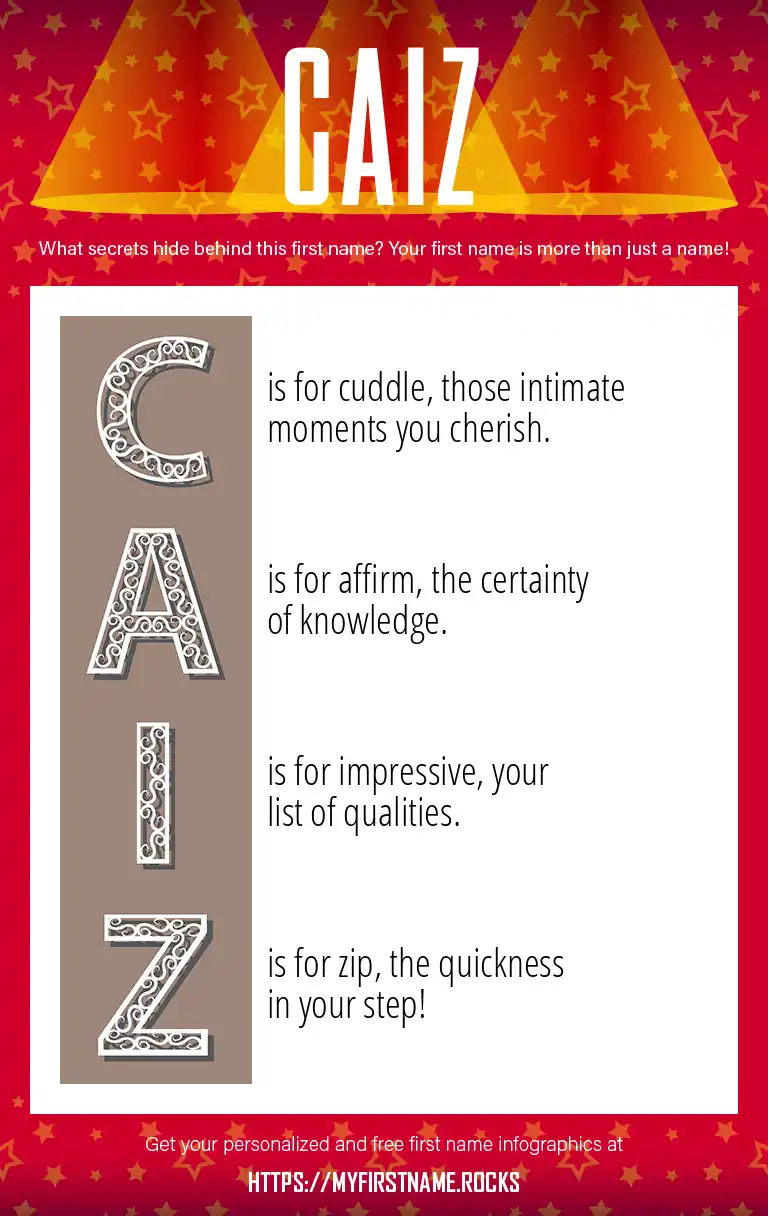 CAIZ

What secrets hide behind this first name? Your first name is more than just a name!

C is for cuddle, those intimate moments you cherish.

A is for affirm, the certainty of knowledge.

I is for impressive, your list of qualities.

Z is for zip, the quickness in your step!

Get your personalized and free first name infographics at

HTTPS://MYFIRSTNAME.ROCKS