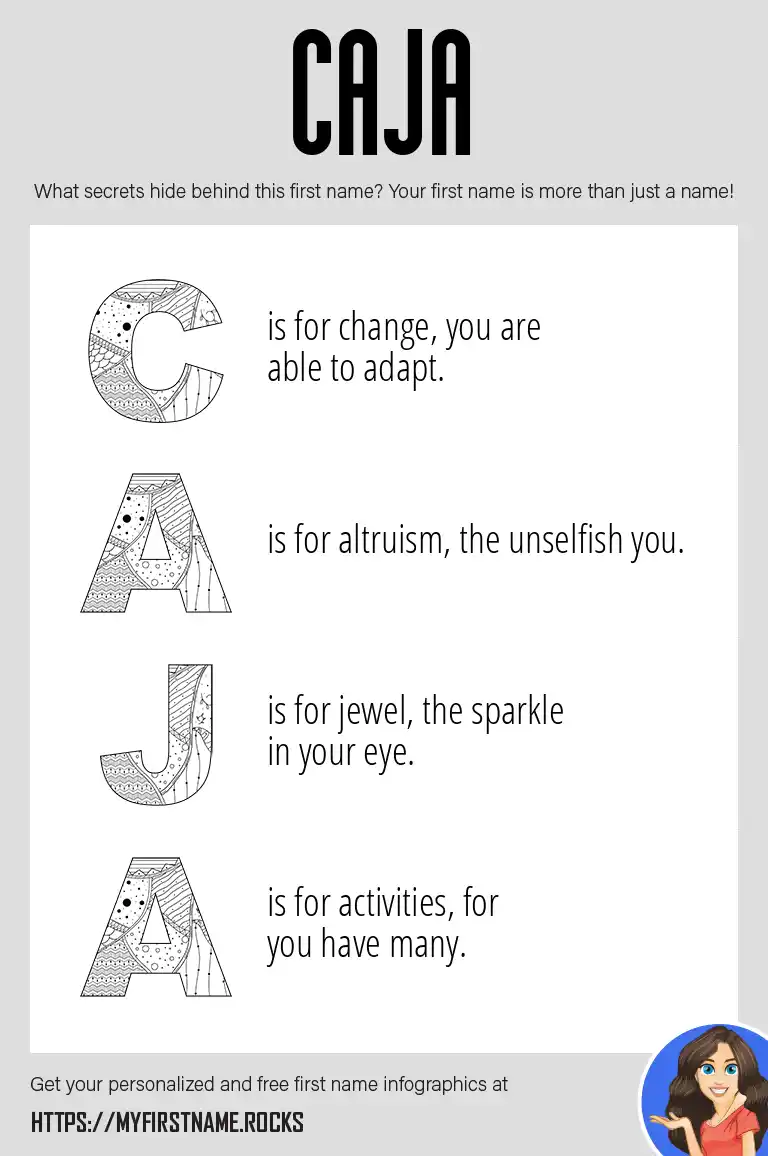 CAJA

What secrets hide behind this first name? Your first name is more than just a name!

C is for change, you are able to adapt.

A is for altruism, the unselfish you.

J is for jewel, the sparkle in your eye.

A is for activities, for you have many.

Get your personalized and free first name infographics at

HTTPS://MYFIRSTNAME.ROCKS