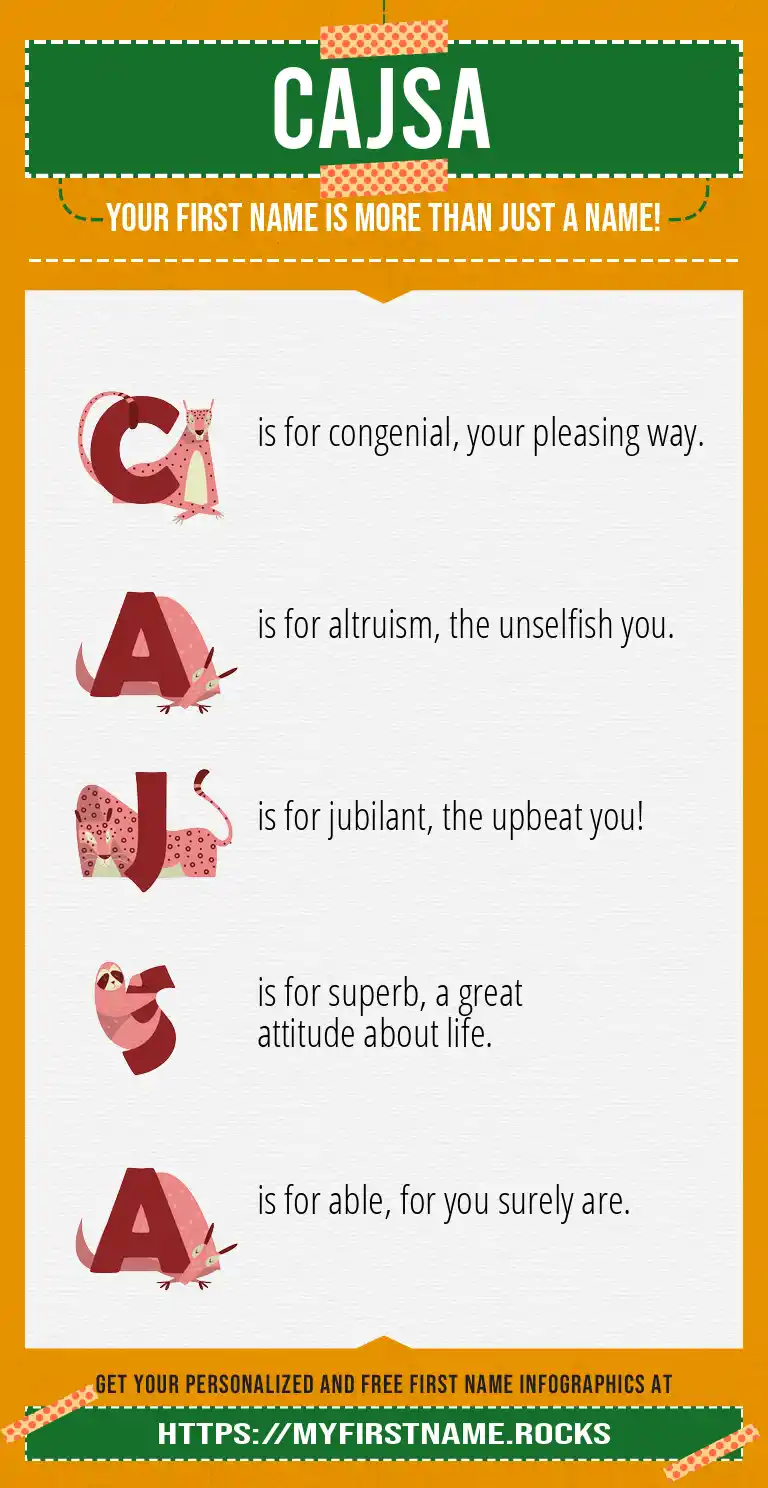 CAJSA

YOUR FIRST NAME IS MORE THAN JUST A NAME!

C is for congenial, your pleasing way.

A is for altruism, the unselfish you.

J is for jubilant, the upbeat you!

S is for superb, a great attitude about life.

A is for able, for you surely are.

GET YOUR PERSONALIZED AND FREE FIRST NAME INFOGRAPHICS AT

HTTPS://MYFIRSTNAME.ROCKS