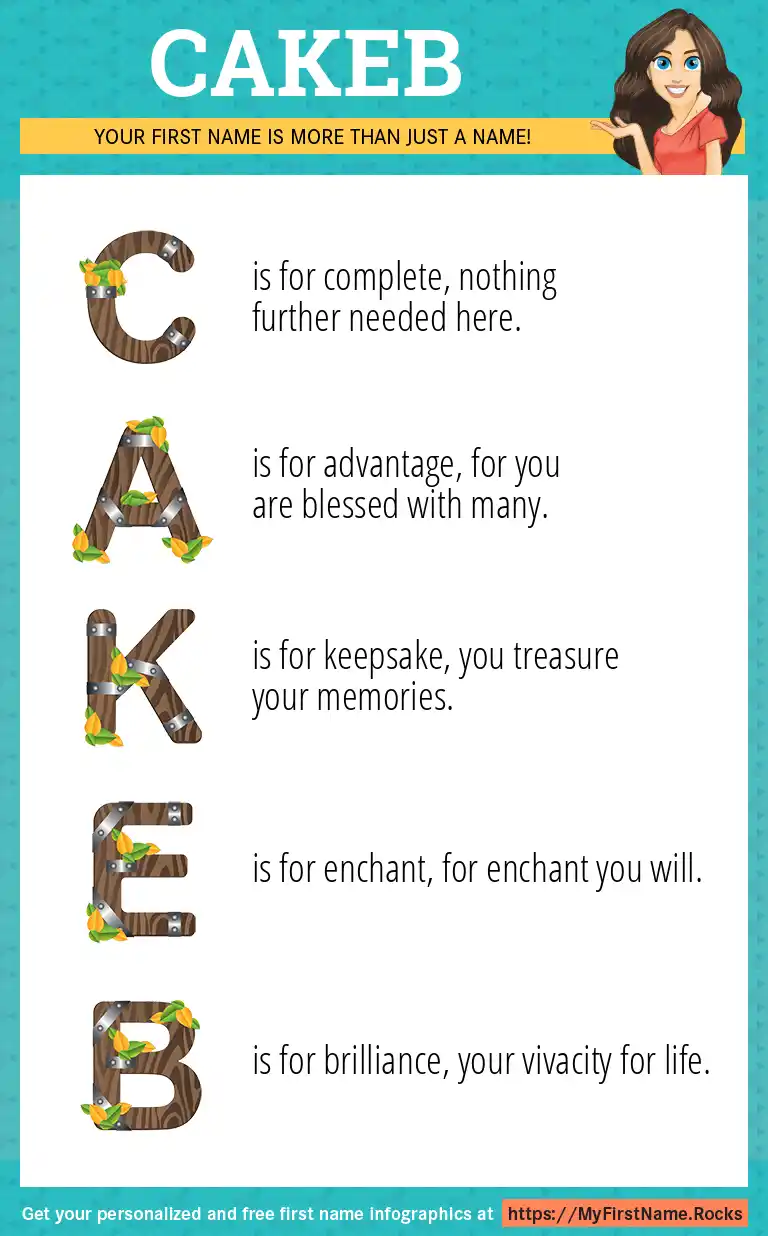 CAKEB

YOUR FIRST NAME IS MORE THAN JUST A NAME!

C is for complete, nothing further needed here.

A is for advantage, for you are blessed with many.

K is for keepsake, you treasure your memories.

E is for enchant, for enchant you will.

B is for brilliance, your vivacity for life.

Get your personalized and free first name infographics at https://MyFirstName.Rocks