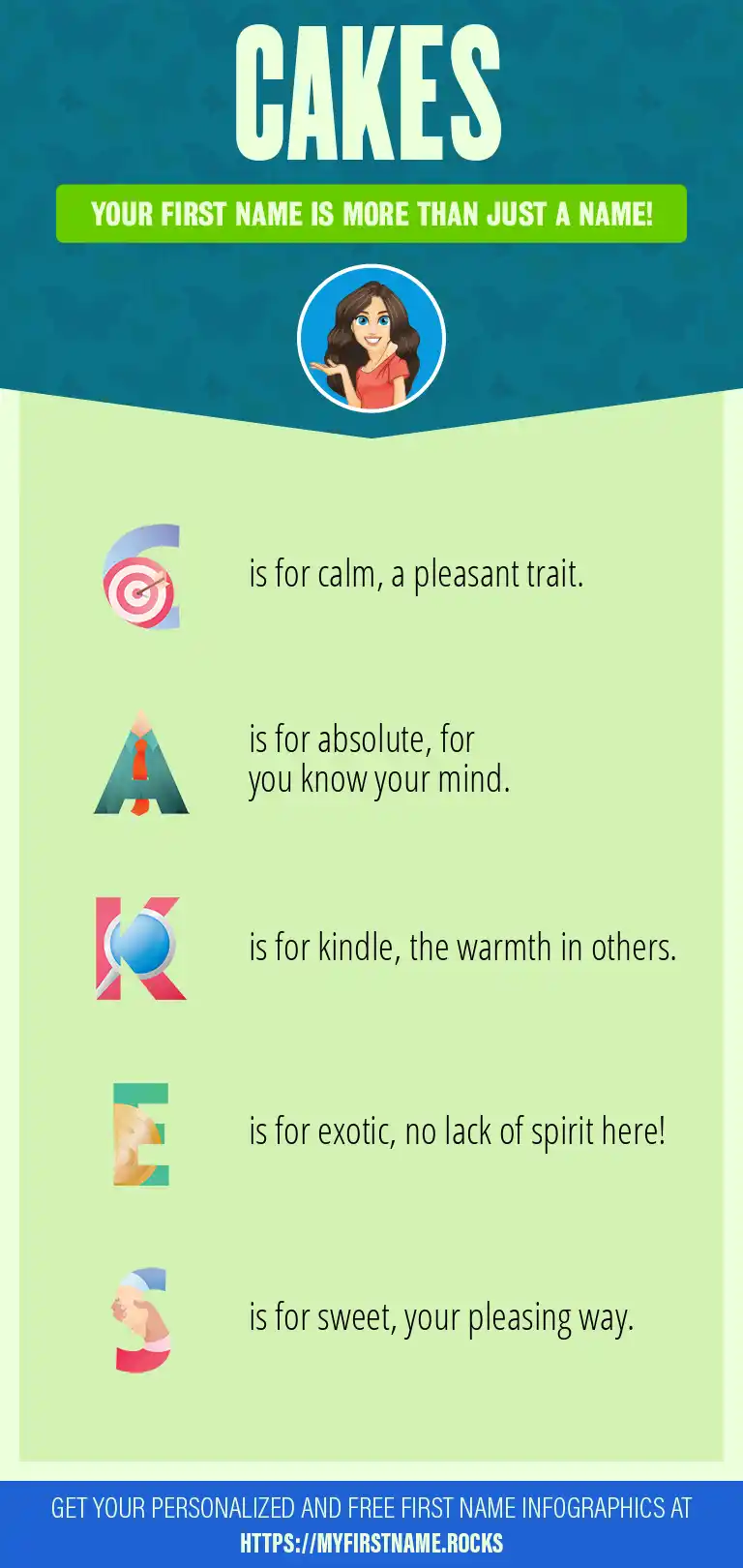 CAKES

YOUR FIRST NAME IS MORE THAN JUST A NAME!

C is for calm, a pleasant trait.

A is for absolute, for you know your mind.

K is for kindle, the warmth in others.

E is for exotic, no lack of spirit here!

S is for sweet, your pleasing way.

GET YOUR PERSONALIZED AND FREE FIRST NAME INFOGRAPHICS AT HTTPS://MYFIRSTNAME.ROCKS