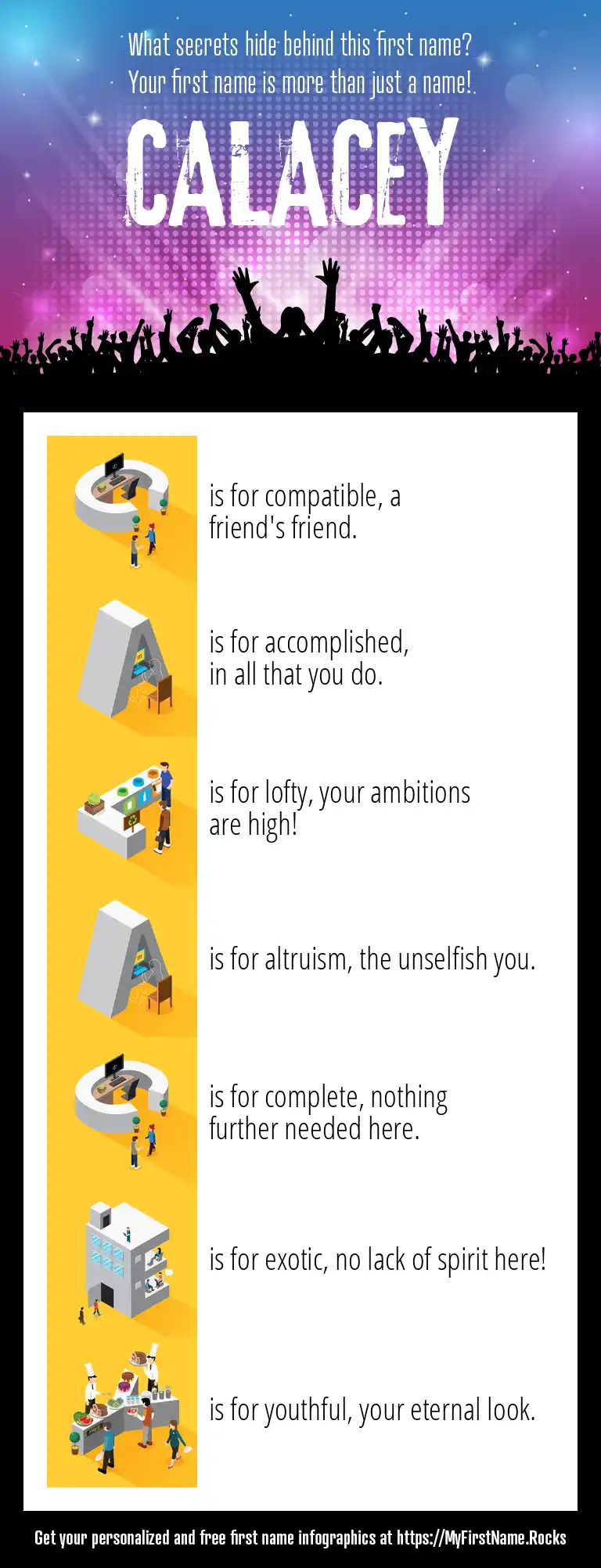 What secrets hide behind this first name?
Your first name is more than just a name!

CALACEY

C is for compatible, a friend's friend.

A is for accomplished, in all that you do.

L is for lofty, your ambitions are high!

A is for altruism, the unselfish you.

C is for complete, nothing further needed here.

E is for exotic, no lack of spirit here!

Y is for youthful, your eternal look.

Get your personalized and free first name infographics at https://MyFirstName.Rocks