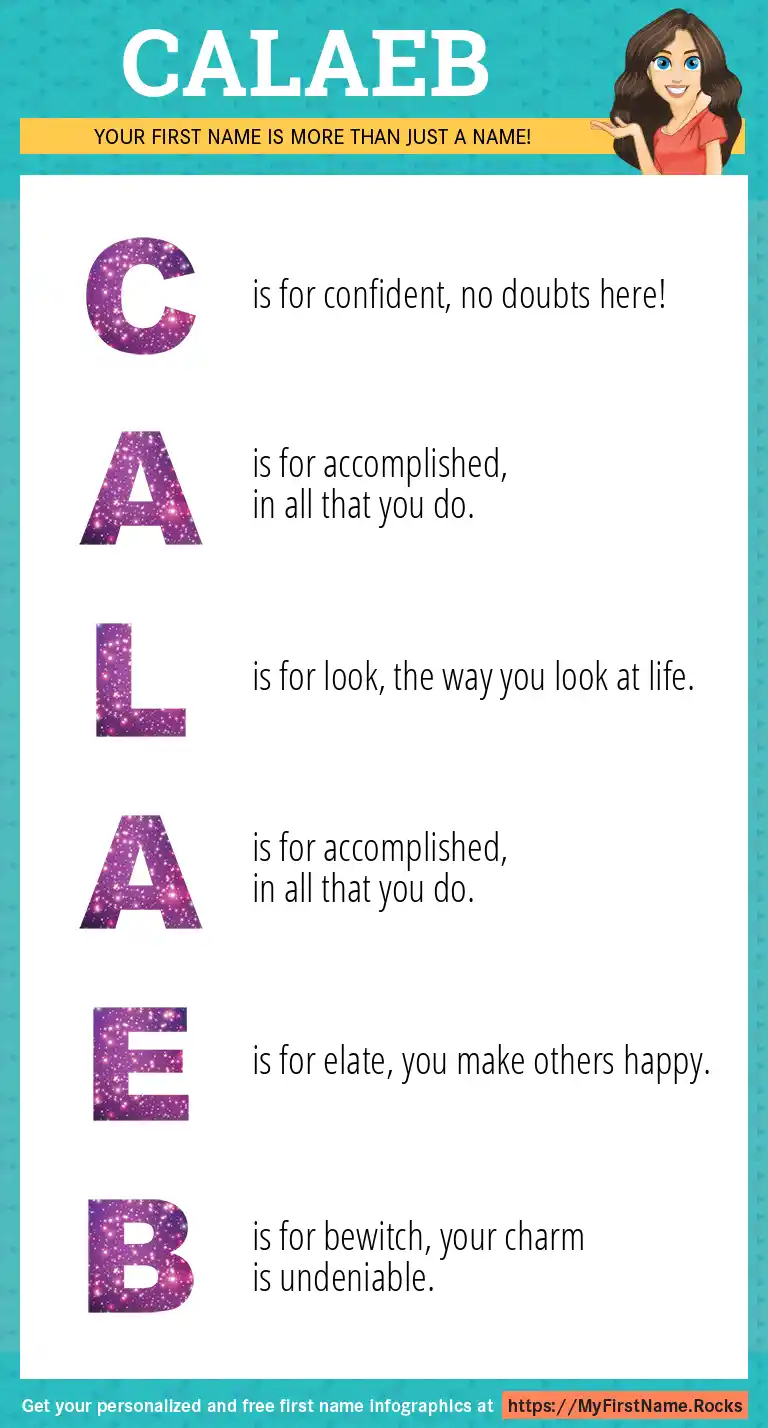 CALAEB

YOUR FIRST NAME IS MORE THAN JUST A NAME!

C is for confident, no doubts here!

A is for accomplished, in all that you do.

L is for look, the way you look at life.

A is for accomplished, in all that you do.

E is for elate, you make others happy.

B is for bewitch, your charm is undeniable.

Get your personalized and free first name infographics at https://MyFirstName.Rocks