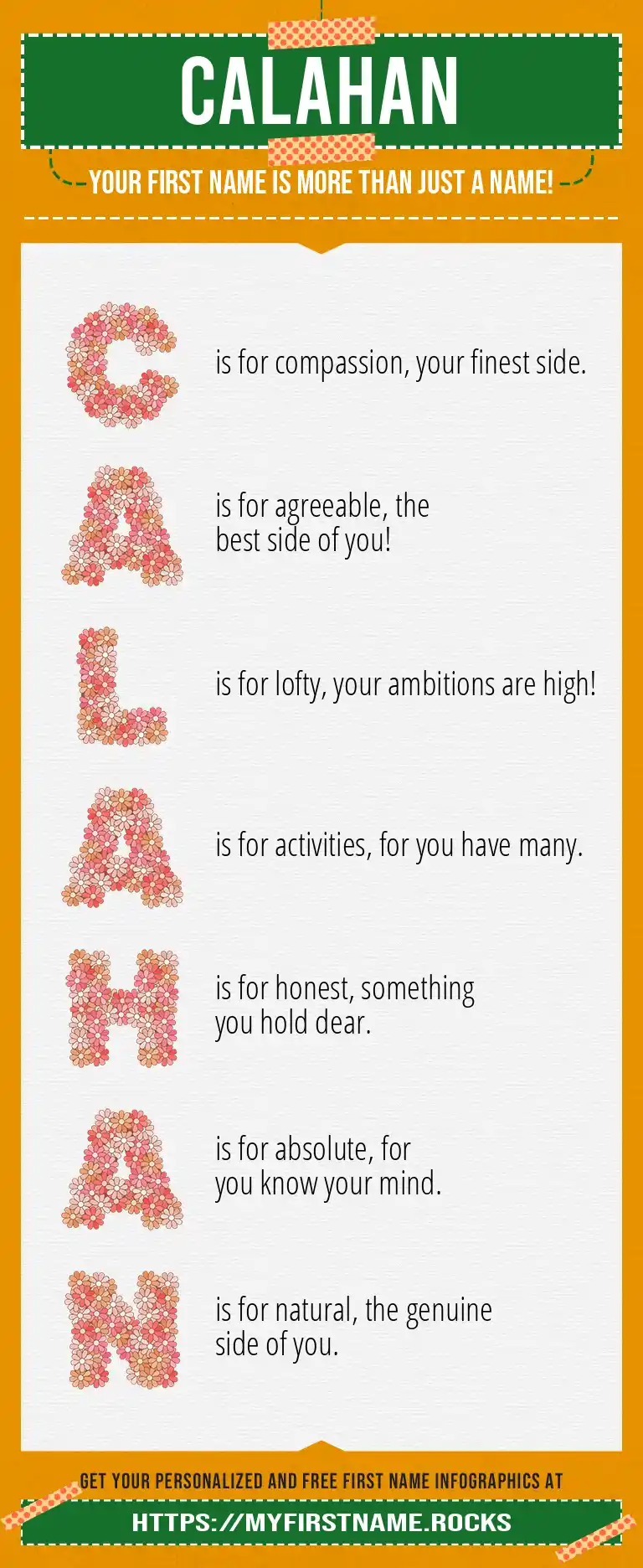 CALAHAN

YOUR FIRST NAME IS MORE THAN JUST A NAME!

C is for compassion, your finest side.

A is for agreeable, the best side of you!

L is for lofty, your ambitions are high!

A is for activities, for you have many.

H is for honest, something you hold dear.

A is for absolute, for you know your mind.

N is for natural, the genuine side of you.

GET YOUR PERSONALIZED AND FREE FIRST NAME INFOGRAPHICS AT

HTTPS://MYFIRSTNAME.ROCKS