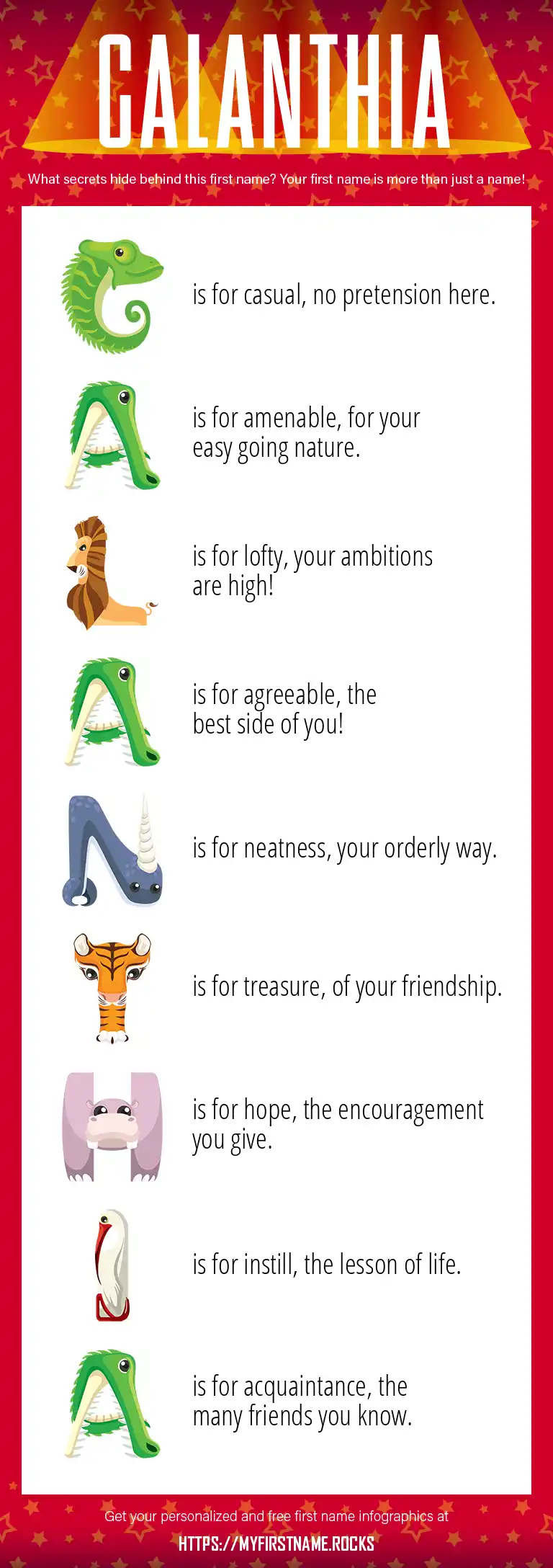 GALANTHIA

What secrets hide behind this first name? Your first name is more than just a name!

G is for casual, no pretension here.

A is for amenable, for your easy going nature.

L is for lofty, your ambitions are high!

A is for agreeable, the best side of you!

N is for neatness, your orderly way.

T is for treasure, of your friendship.

H is for hope, the encouragement you give.

I is for instill, the lesson of life.

A is for acquaintance, the many friends you know.

Get your personalized and free first name infographics at

HTTPS://MYFIRSTNAME.ROCKS