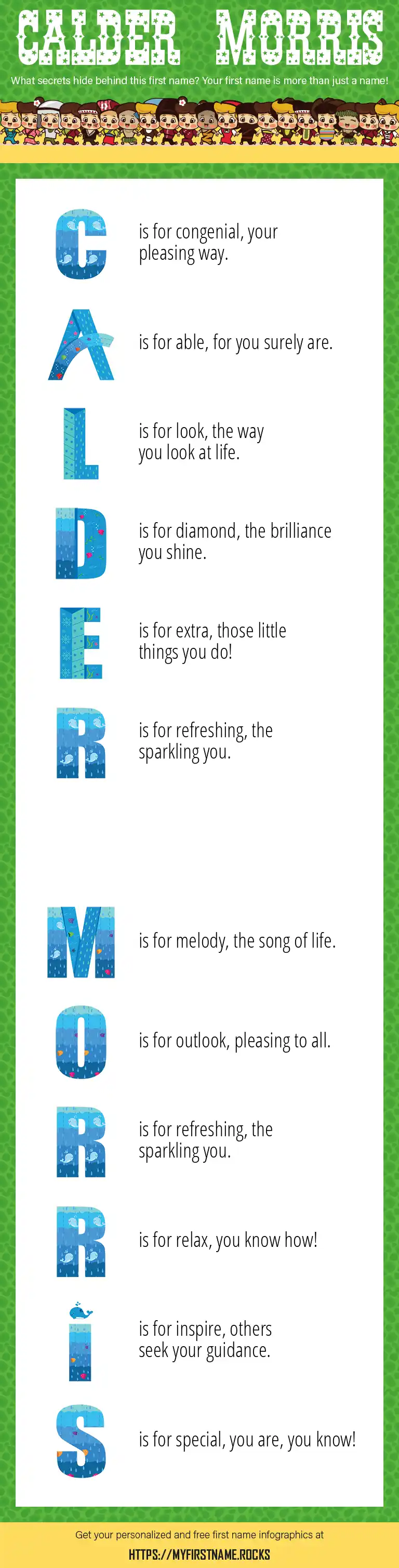 CALDER MORRIS

What secrets hide behind this first name? Your first name is more than just a name!

C is for congenial, your pleasing way.

A is for able, for you surely are.

L is for look, the way you look at life.

D is for diamond, the brilliance you shine.

E is for extra, those little things you do!

R is for refreshing, the sparkling you.

M is for melody, the song of life.

O is for outlook, pleasing to all.

R is for refreshing, the sparkling you.

R is for relax, you know how!

I is for inspire, others seek your guidance.

S is for special, you are, you know!

Get your personalized and free first name infographics at

HTTPS://MYFIRSTNAME.ROCKS