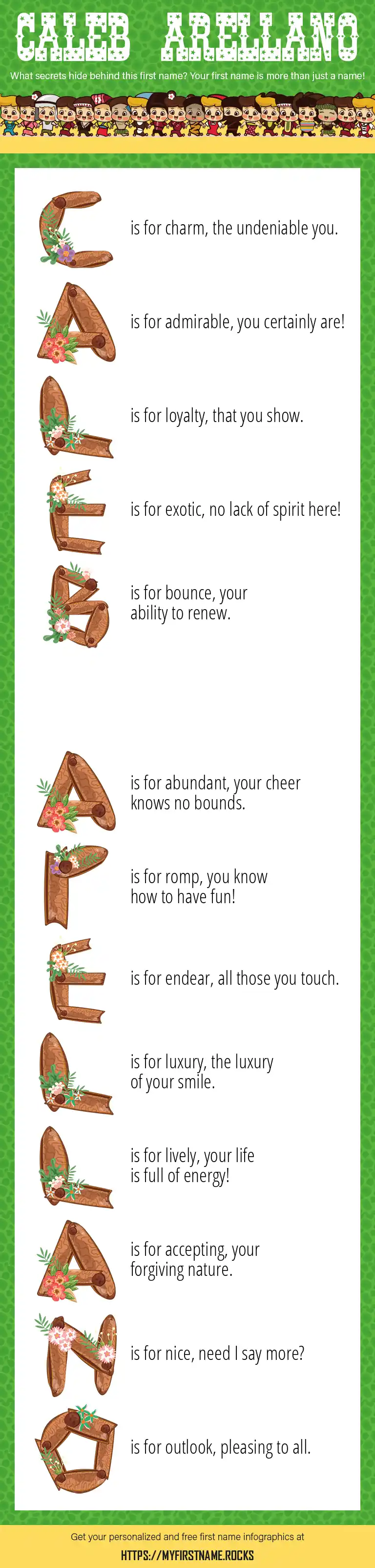 CALEB ARELLANO

What secrets hide behind this first name? Your first name is more than just a name!

C is for charm, the undeniable you.

A is for admirable, you certainly are!

L is for loyalty, that you show.

E is for exotic, no lack of spirit here!

B is for bounce, your ability to renew.

A is for abundant, your cheer knows no bounds.

R is for romp, you know how to have fun!

E is for endear, all those you touch.

L is for luxury, the luxury of your smile.

L is for lively, your life is full of energy!

A is for accepting, your forgiving nature.

N is for nice, need I say more?

O is for outlook, pleasing to all.

Get your personalized and free first name infographics at

HTTPS://MYFIRSTNAME.ROCKS