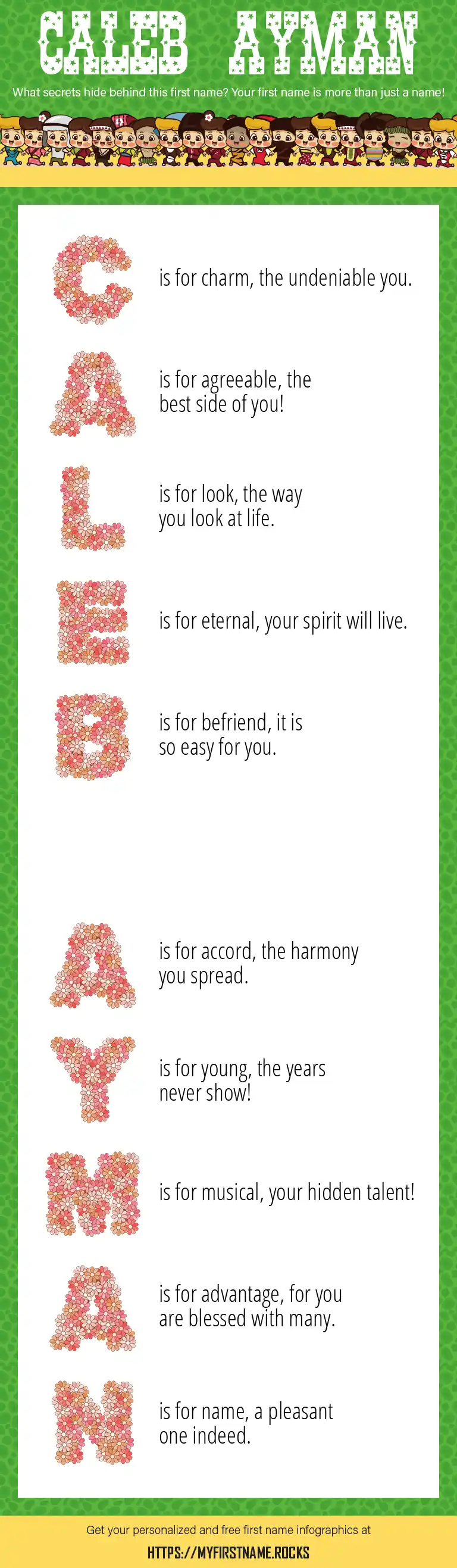 CALEB AYMAN

What secrets hide behind this first name? Your first name is more than just a name!

C is for charm, the undeniable you.

A is for agreeable, the best side of you!

L is for look, the way you look at life.

E is for eternal, your spirit will live.

B is for befriend, it is so easy for you.

A is for accord, the harmony you spread.

Y is for young, the years never show!

M is for musical, your hidden talent!

A is for advantage, for you are blessed with many.

N is for name, a pleasant one indeed.

Get your personalized and free first name infographics at

HTTPS://MYFIRSTNAME.ROCKS