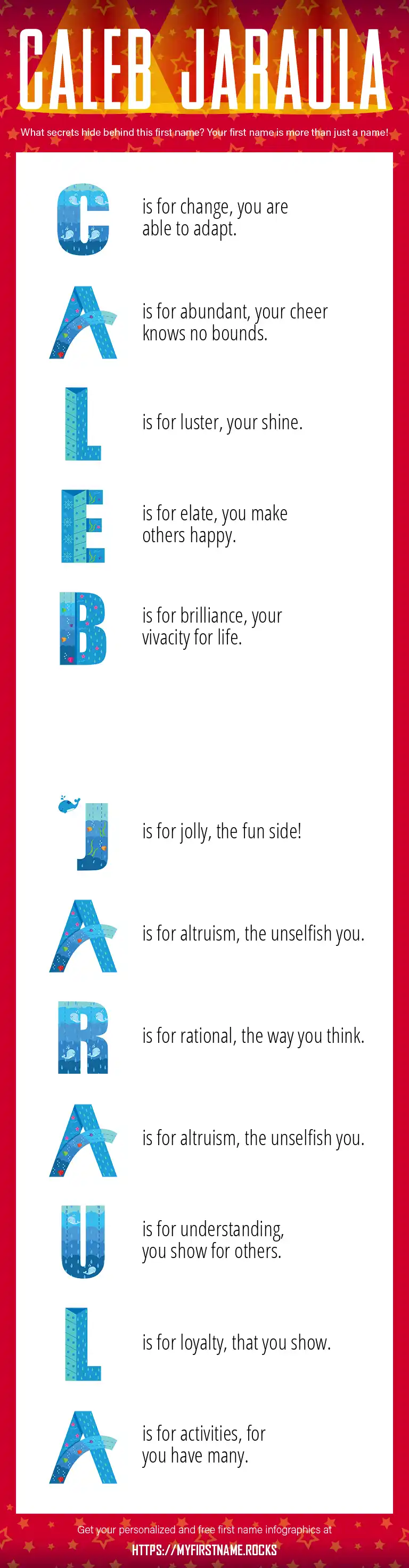 CALEB JARAULA

What secrets hide behind this first name? Your first name is more than just a name!

C is for change, you are able to adapt.

A is for abundant, your cheer knows no bounds.

L is for luster, your shine.

E is for elate, you make others happy.

B is for brilliance, your vivacity for life.

J is for jolly, the fun side!

A is for altruism, the unselfish you.

R is for rational, the way you think.

A is for altruism, the unselfish you.

U is for understanding, you show for others.

L is for loyalty, that you show.

A is for activities, for you have many.

Get your personalized and free first name infographics at

HTTPS://MYFIRSTNAME.ROCKS