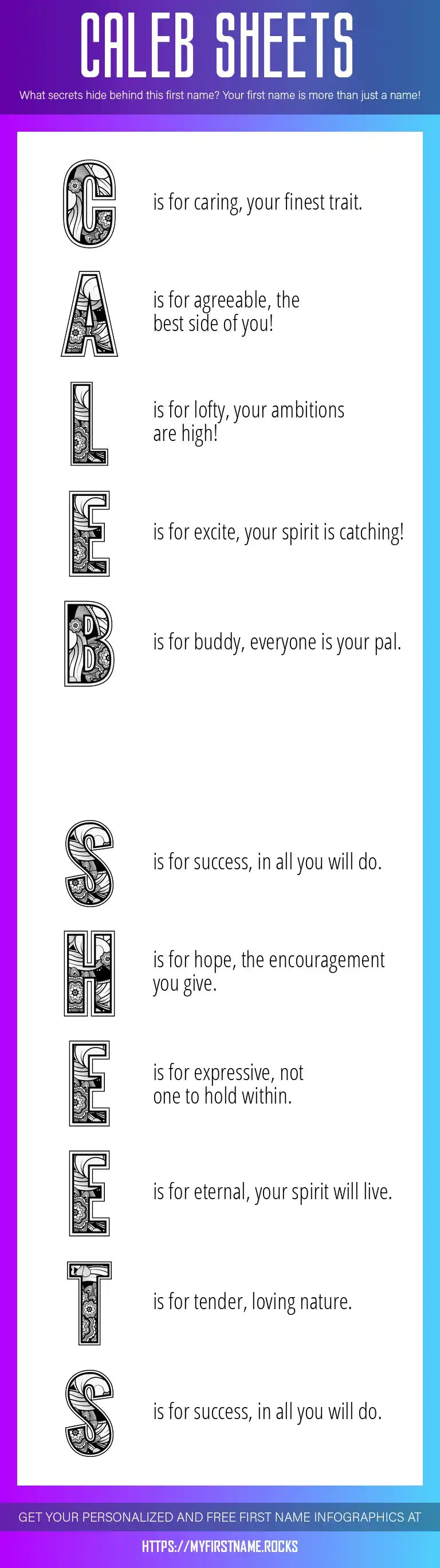 CALEB SHEETS

What secrets hide behind this first name? Your first name is more than just a name!

C is for caring, your finest trait.

A is for agreeable, the best side of you!

L is for lofty, your ambitions are high!

E is for excite, your spirit is catching!

B is for buddy, everyone is your pal.

S is for success, in all you will do.

H is for hope, the encouragement you give.

E is for expressive, not one to hold within.

E is for eternal, your spirit will live.

T is for tender, loving nature.

S is for success, in all you will do.

GET YOUR PERSONALIZED AND FREE FIRST NAME INFOGRAPHICS AT

HTTPS://MYFIRSTNAME.ROCKS