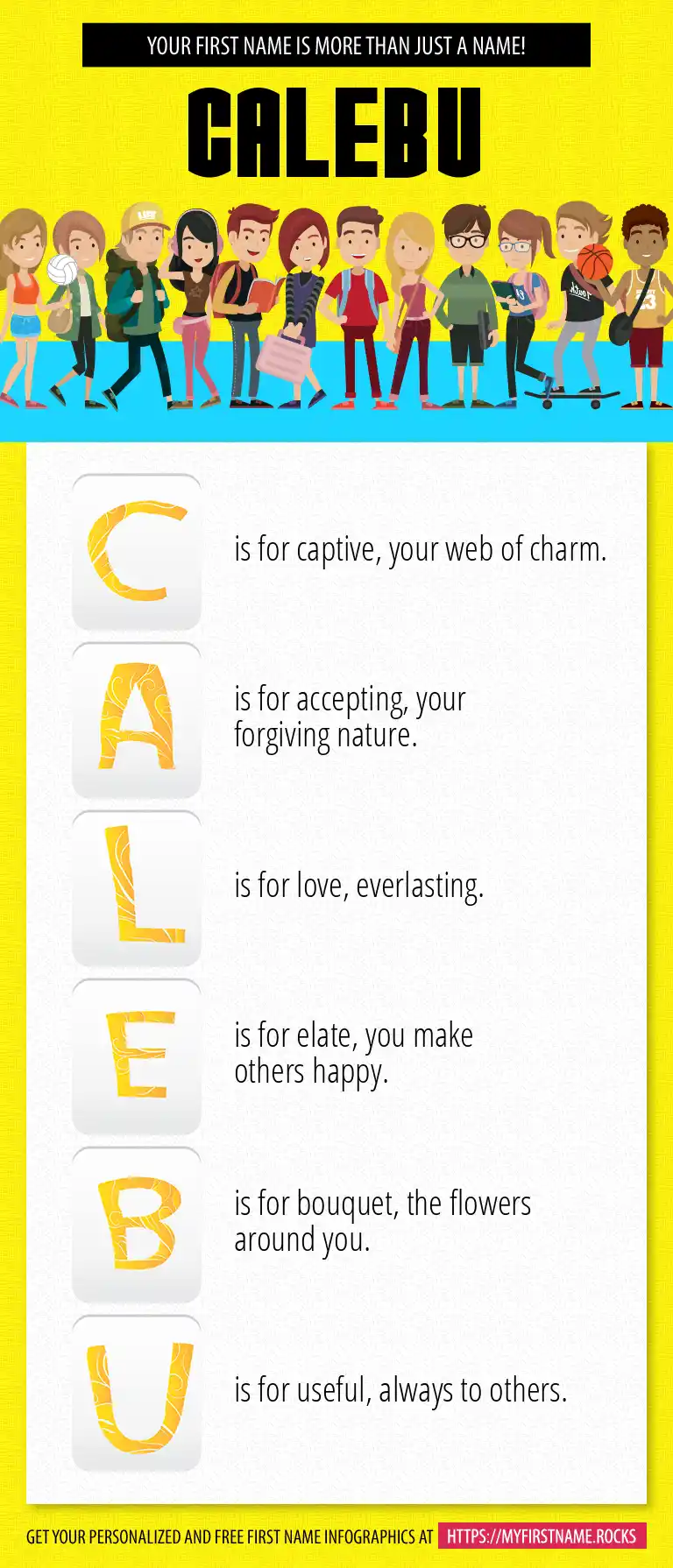 YOUR FIRST NAME IS MORE THAN JUST A NAME!

CALEBU

C is for captive, your web of charm.

A is for accepting, your forgiving nature.

L is for love, everlasting.

E is for elate, you make others happy.

B is for bouquet, the flowers around you.

U is for useful, always to others.

GET YOUR PERSONALIZED AND FREE FIRST NAME INFOGRAPHICS AT HTTPS://MYFIRSTNAME.ROCKS