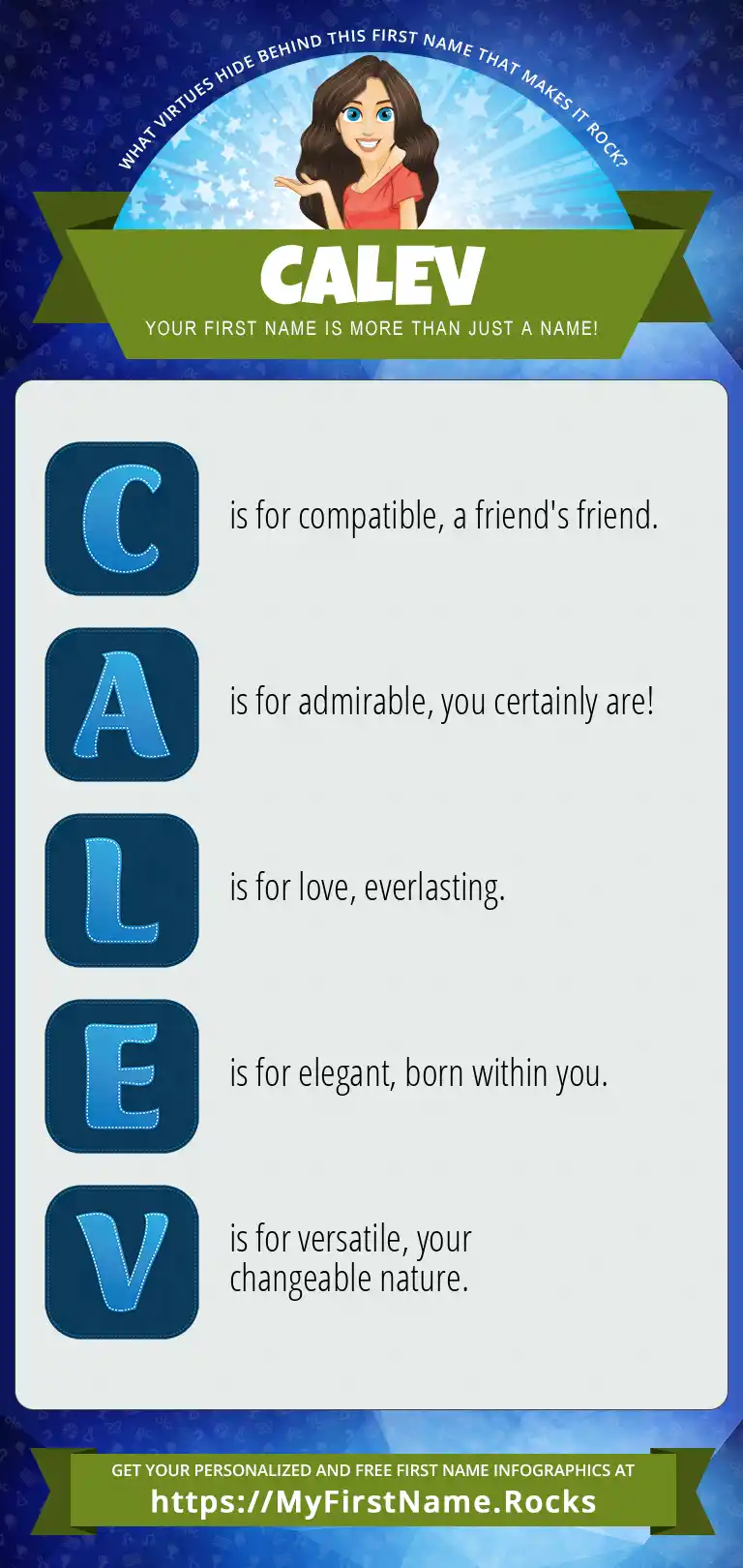 WHAT VIRTUES HIDE BEHIND THIS FIRST NAME THAT MAKES IT ROCK?

CALEV

YOUR FIRST NAME IS MORE THAN JUST A NAME!

C is for compatible, a friend's friend.

A is for admirable, you certainly are!

L is for love, everlasting.

E is for elegant, born within you.

V is for versatile, your changeable nature.

GET YOUR PERSONALIZED AND FREE FIRST NAME INFOGRAPHICS AT
https://MyFirstName.Rocks