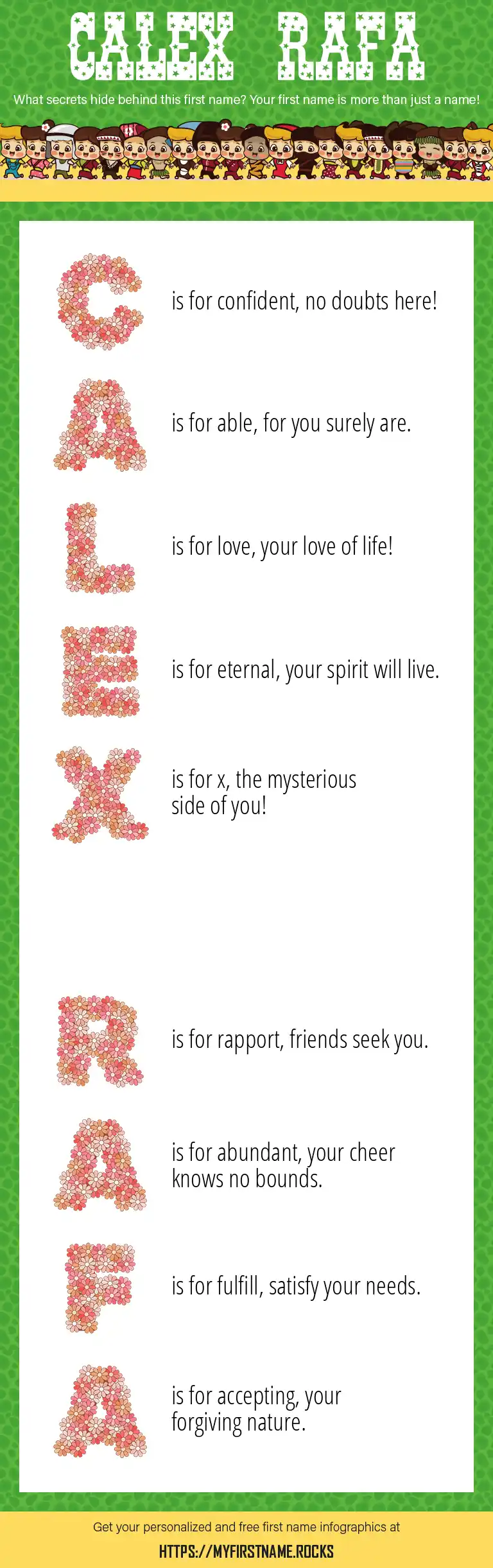 CALEX RAFA

What secrets hide behind this first name? Your first name is more than just a name!

C is for confident, no doubts here!

A is for able, for you surely are.

L is for love, your love of life!

E is for eternal, your spirit will live.

X is for x, the mysterious side of you!

R is for rapport, friends seek you.

A is for abundant, your cheer knows no bounds.

F is for fulfill, satisfy your needs.

A is for accepting, your forgiving nature.

Get your personalized and free first name infographics at

HTTPS://MYFIRSTNAME.ROCKS