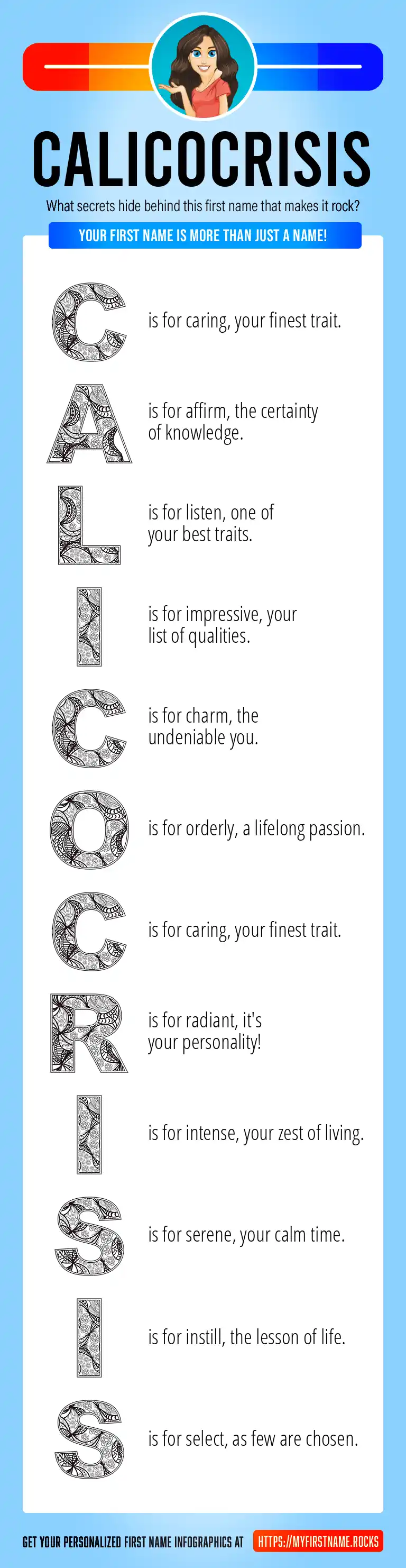 CALICOCRISIS

What secrets hide behind this first name that makes it rock?

YOUR FIRST NAME IS MORE THAN JUST A NAME!

C is for caring, your finest trait.

A is for affirm, the certainty of knowledge.

L is for listen, one of your best traits.

I is for impressive, your list of qualities.

C is for charm, the undeniable you.

O is for orderly, a lifelong passion.

C is for caring, your finest trait.

R is for radiant, it's your personality!

I is for intense, your zest of living.

S is for serene, your calm time.

I is for instill, the lesson of life.

S is for select, as few are chosen.

GET YOUR PERSONALIZED FIRST NAME INFOGRAPHICS AT HTTPS://MYFIRSTNAME.ROCKS