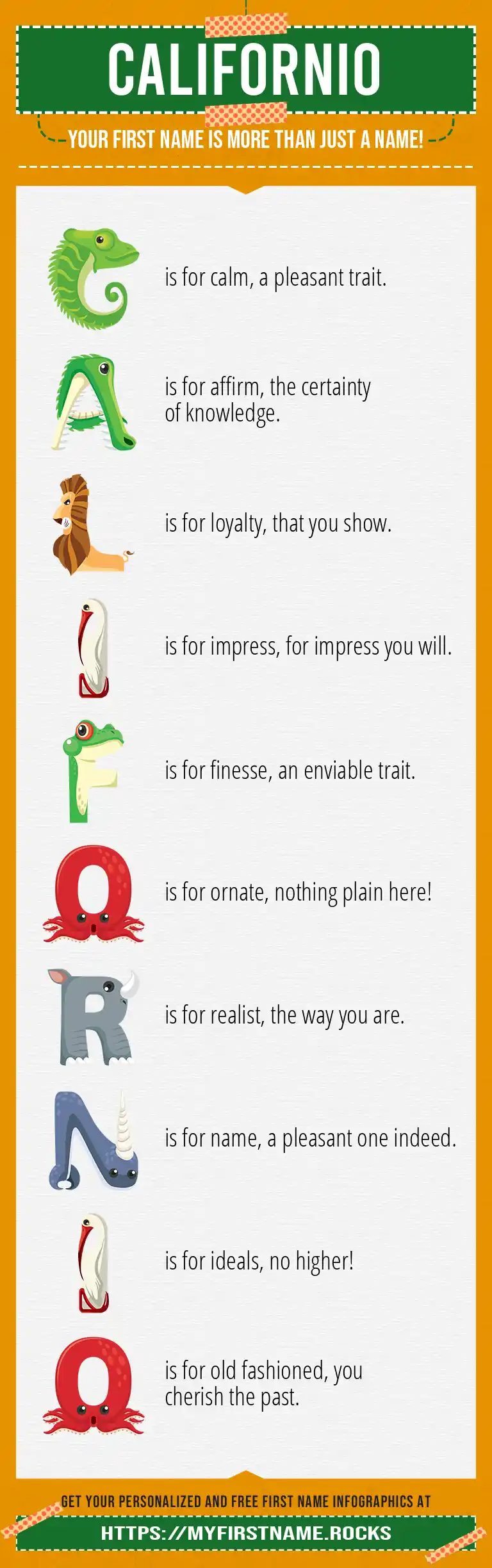 CALIFORNIO

YOUR FIRST NAME IS MORE THAN JUST A NAME!

C is for calm, a pleasant trait.

A is for affirm, the certainty of knowledge.

L is for loyalty, that you show.

I is for impress, for impress you will.

F is for finesse, an enviable trait.

O is for ornate, nothing plain here!

R is for realist, the way you are.

N is for name, a pleasant one indeed.

I is for ideals, no higher!

O is for old fashioned, you cherish the past.

GET YOUR PERSONALIZED AND FREE FIRST NAME INFOGRAPHICS AT

HTTPS://MYFIRSTNAME.ROCKS