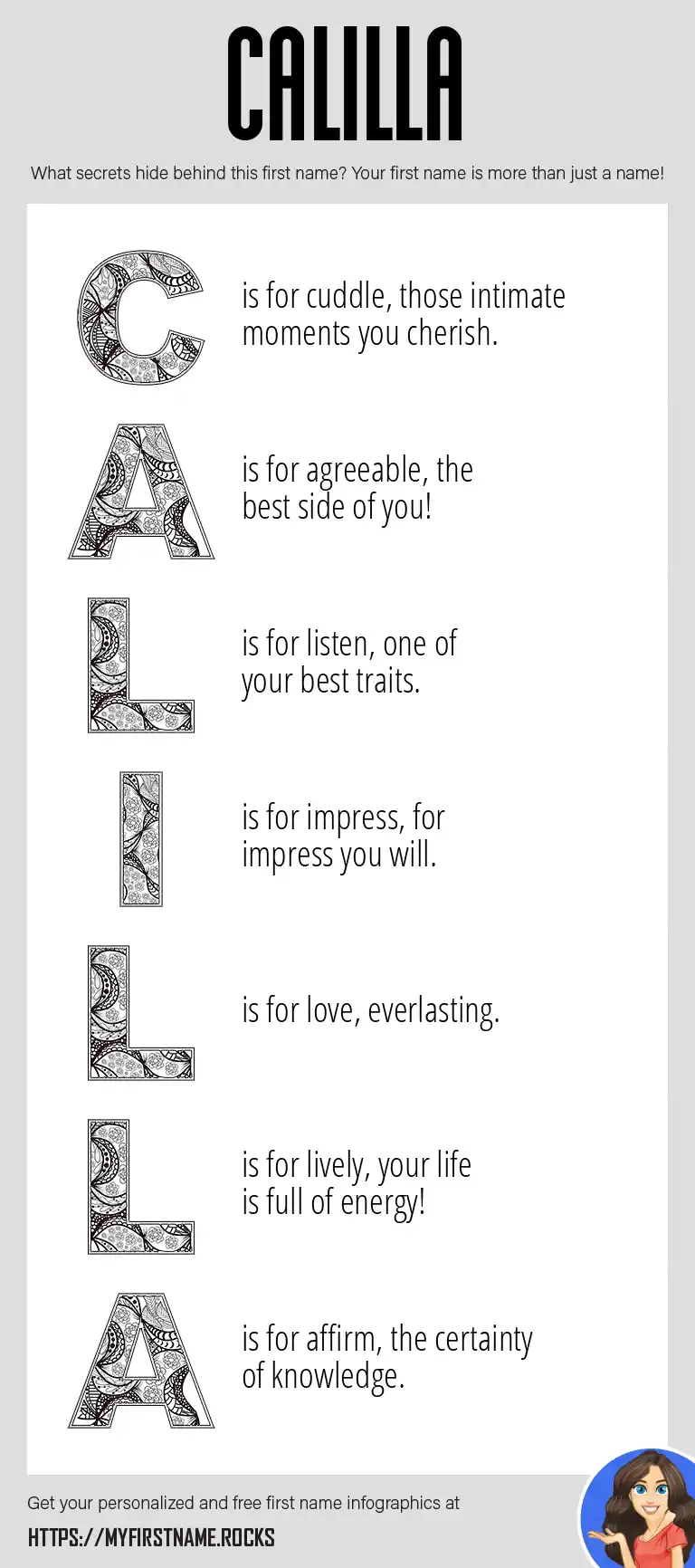 CALILLA

What secrets hide behind this first name? Your first name is more than just a name!

C is for cuddle, those intimate moments you cherish.

A is for agreeable, the best side of you!

L is for listen, one of your best traits.

I is for impress, for impress you will.

L is for love, everlasting.

L is for lively, your life is full of energy!

A is for affirm, the certainty of knowledge.

Get your personalized and free first name infographics at

HTTPS://MYFIRSTNAME.ROCKS