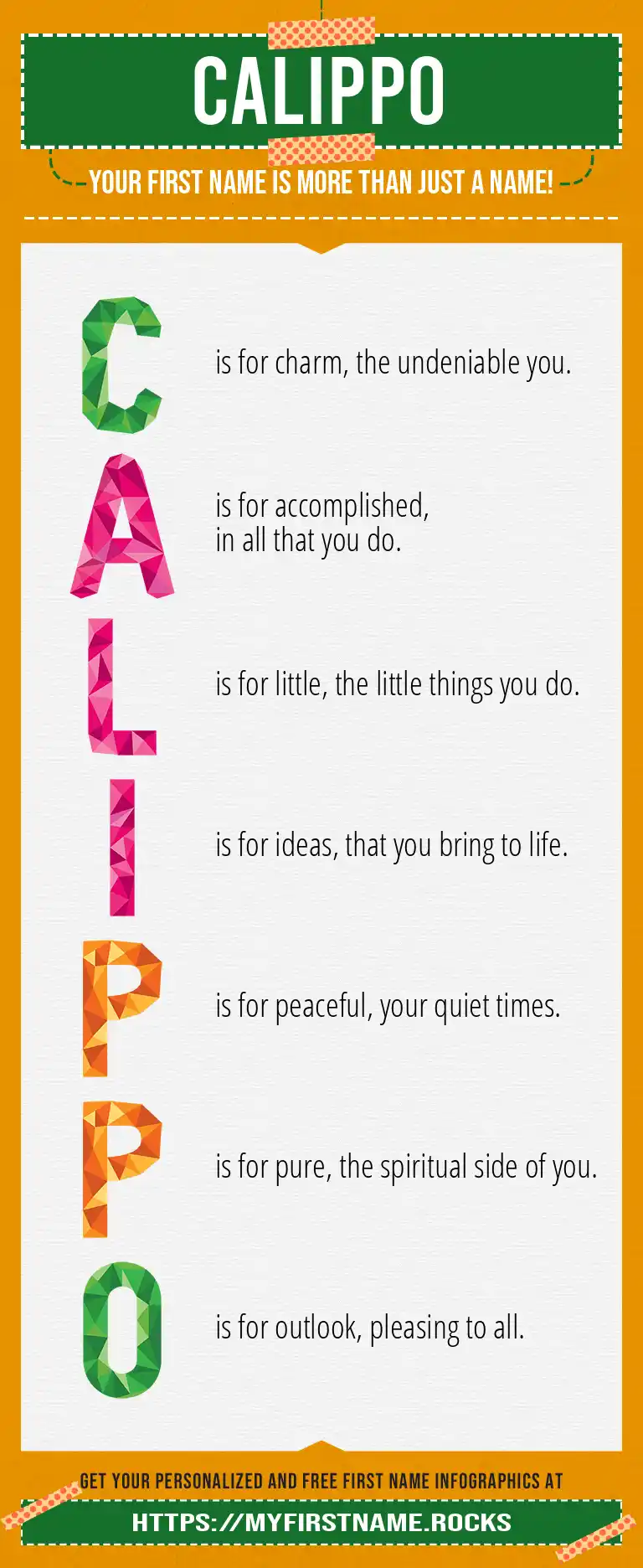 CALIPPO

YOUR FIRST NAME IS MORE THAN JUST A NAME!

C is for charm, the undeniable you.

A is for accomplished, in all that you do.

L is for little, the little things you do.

I is for ideas, that you bring to life.

P is for peaceful, your quiet times.

P is for pure, the spiritual side of you.

O is for outlook, pleasing to all.

GET YOUR PERSONALIZED AND FREE FIRST NAME INFOGRAPHICS AT

HTTPS://MYFIRSTNAME.ROCKS