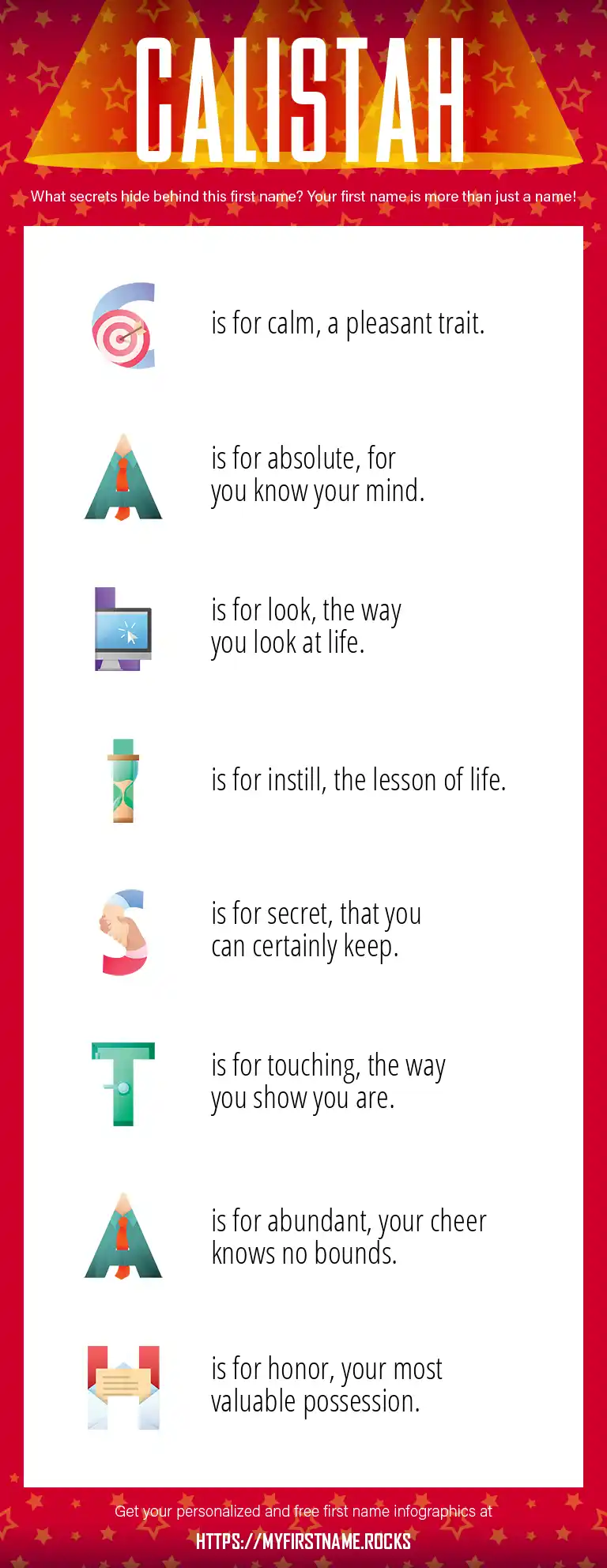 CALISTAH

What secrets hide behind this first name? Your first name is more than just a name!

C is for calm, a pleasant trait.

A is for absolute, for you know your mind.

L is for look, the way you look at life.

I is for instill, the lesson of life.

S is for secret, that you can certainly keep.

T is for touching, the way you show you are.

A is for abundant, your cheer knows no bounds.

H is for honor, your most valuable possession.

Get your personalized and free first name infographics at

HTTPS://MYFIRSTNAME.ROCKS