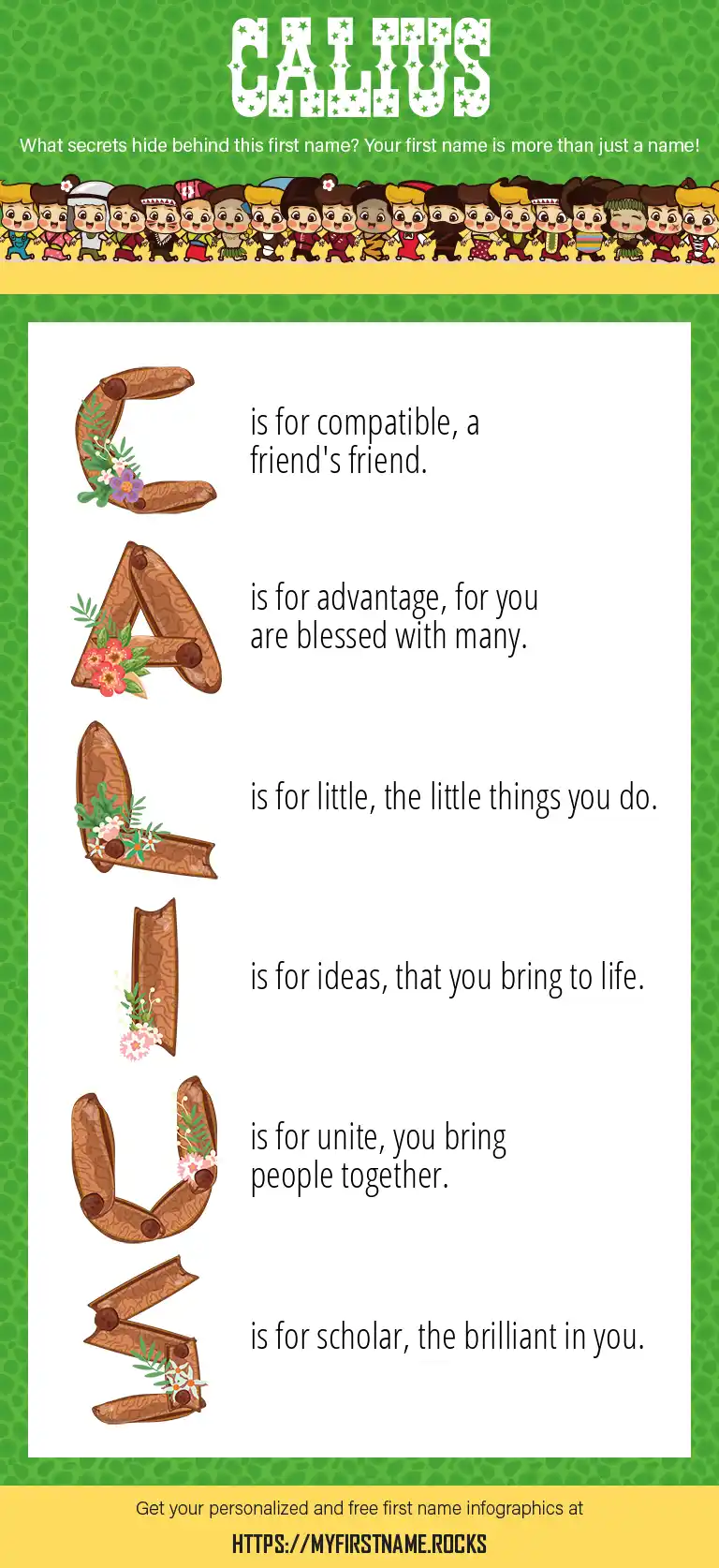 CALIUS

What secrets hide behind this first name? Your first name is more than just a name!

C is for compatible, a friend's friend.

A is for advantage, for you are blessed with many.

L is for little, the little things you do.

I is for ideas, that you bring to life.

U is for unite, you bring people together.

S is for scholar, the brilliant in you.

Get your personalized and free first name infographics at

HTTPS://MYFIRSTNAME.ROCKS