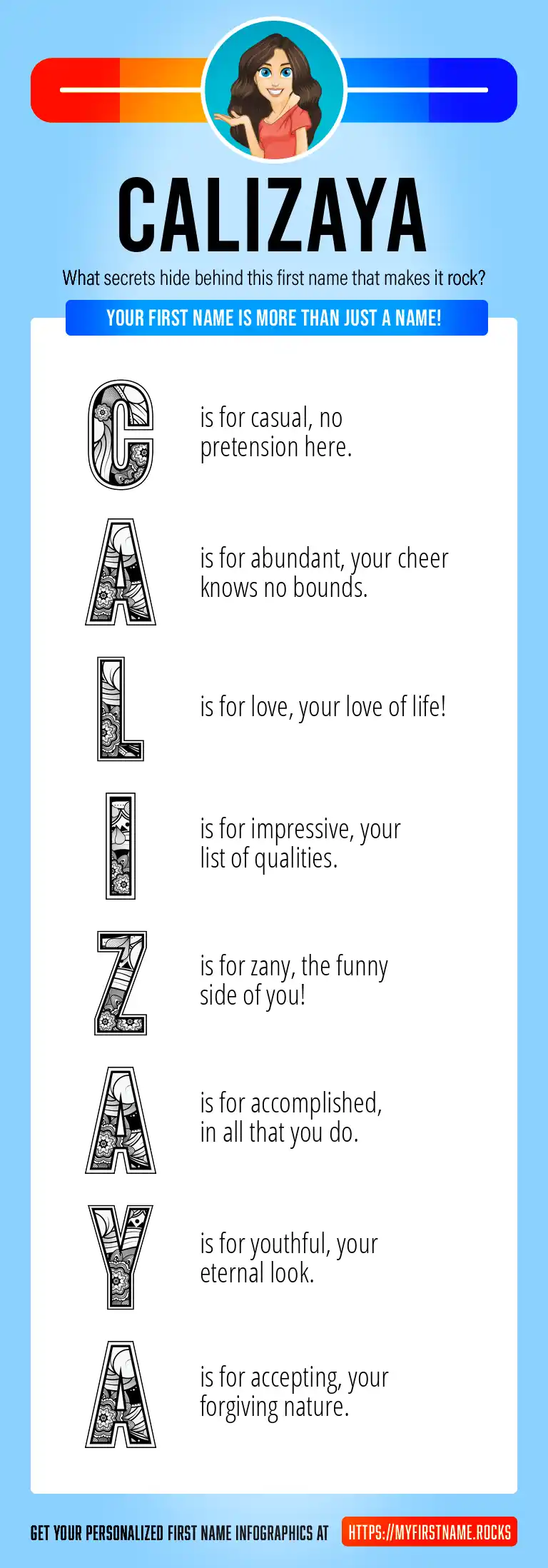 CALIZAYA

What secrets hide behind this first name that makes it rock?

YOUR FIRST NAME IS MORE THAN JUST A NAME!

C is for casual, no pretension here.

A is for abundant, your cheer knows no bounds.

L is for love, your love of life!

I is for impressive, your list of qualities.

Z is for zany, the funny side of you!

A is for accomplished, in all that you do.

Y is for youthful, your eternal look.

A is for accepting, your forgiving nature.

GET YOUR PERSONALIZED FIRST NAME INFOGRAPHICS AT HTTPS://MYFIRSTNAME.ROCKS