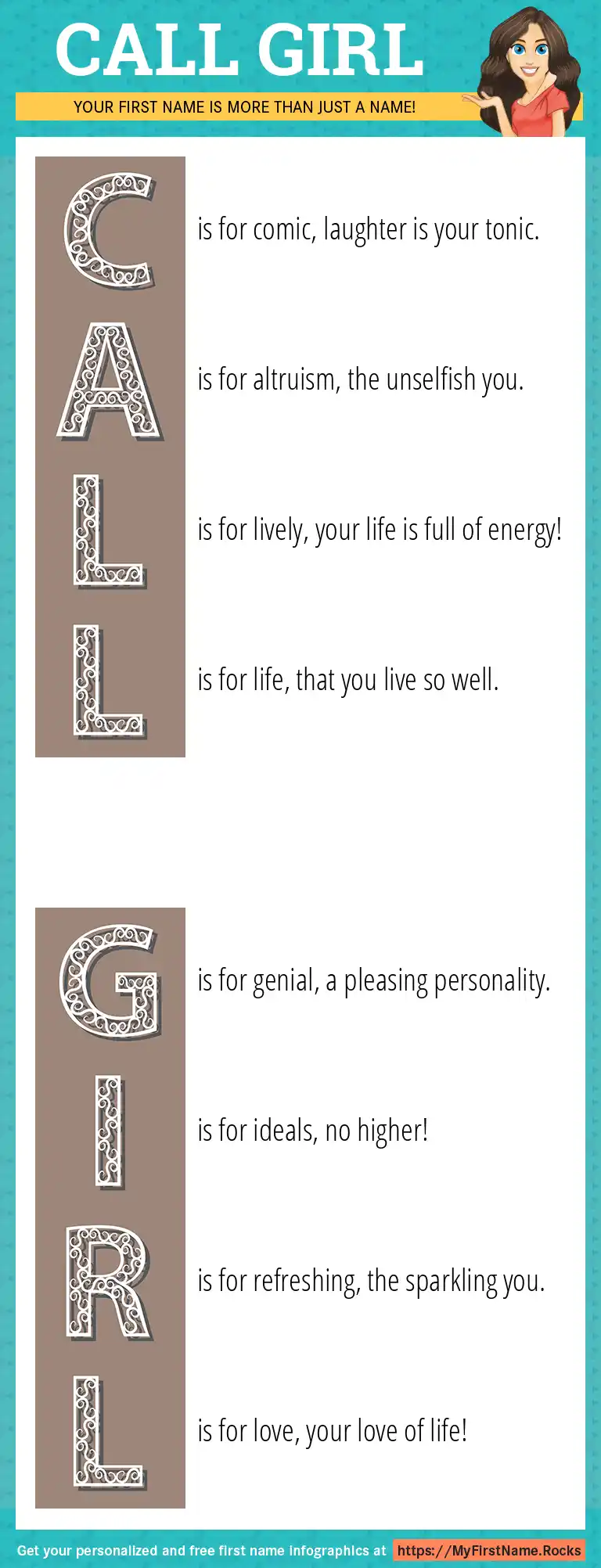 CALL GIRL

YOUR FIRST NAME IS MORE THAN JUST A NAME!

C is for comic, laughter is your tonic.

A is for altruism, the unselfish you.

L is for lively, your life is full of energy!

L is for life, that you live so well.

G is for genial, a pleasing personality.

I is for ideals, no higher!

R is for refreshing, the sparkling you.

L is for love, your love of life!

Get your personalized and free first name infographics at https://MyFirstName.Rocks