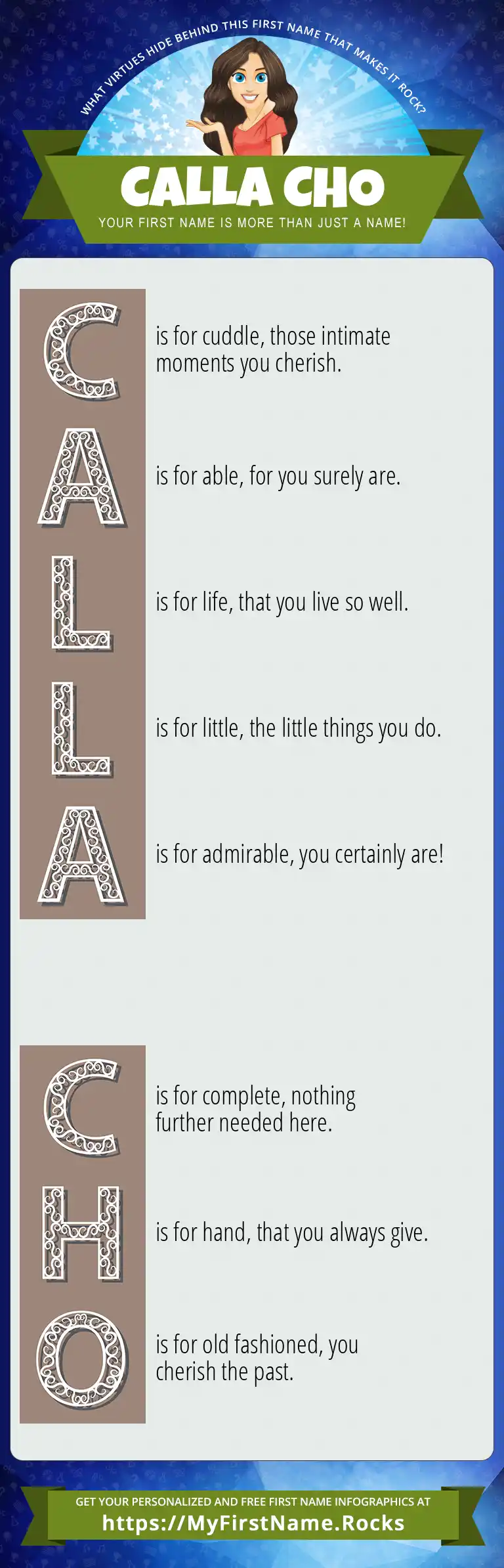 WHAT VIRTUES HIDE BEHIND THIS FIRST NAME THAT MAKES IT ROCK?

CALLA CHO

YOUR FIRST NAME IS MORE THAN JUST A NAME!

C is for cuddle, those intimate moments you cherish.

A is for able, for you surely are.

L is for life, that you live so well.

L is for little, the little things you do.

A is for admirable, you certainly are!

C is for complete, nothing further needed here.

H is for hand, that you always give.

O is for old fashioned, you cherish the past.

GET YOUR PERSONALIZED AND FREE FIRST NAME INFOGRAPHICS AT
https://MyFirstName.Rocks