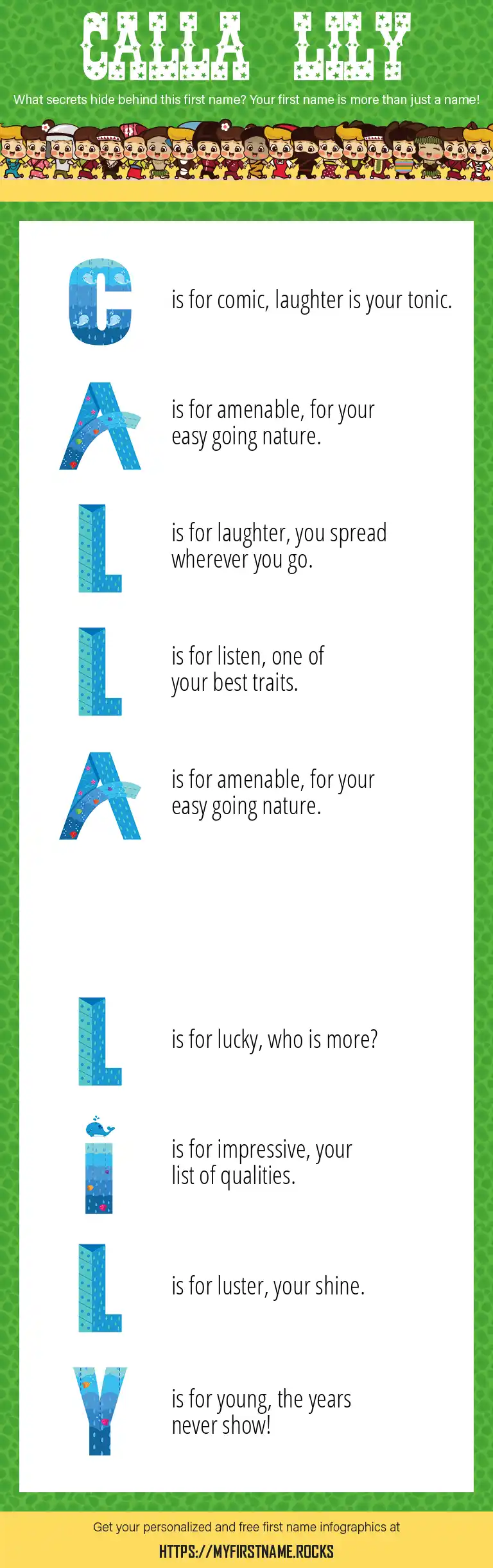 CALLA LILY

What secrets hide behind this first name? Your first name is more than just a name!

C is for comic, laughter is your tonic.

A is for amenable, for your easy going nature.

L is for laughter, you spread wherever you go.

L is for listen, one of your best traits.

A is for amenable, for your easy going nature.

L is for lucky, who is more?

I is for impressive, your list of qualities.

L is for luster, your shine.

Y is for young, the years never show!

Get your personalized and free first name infographics at

HTTPS://MYFIRSTNAME.ROCKS