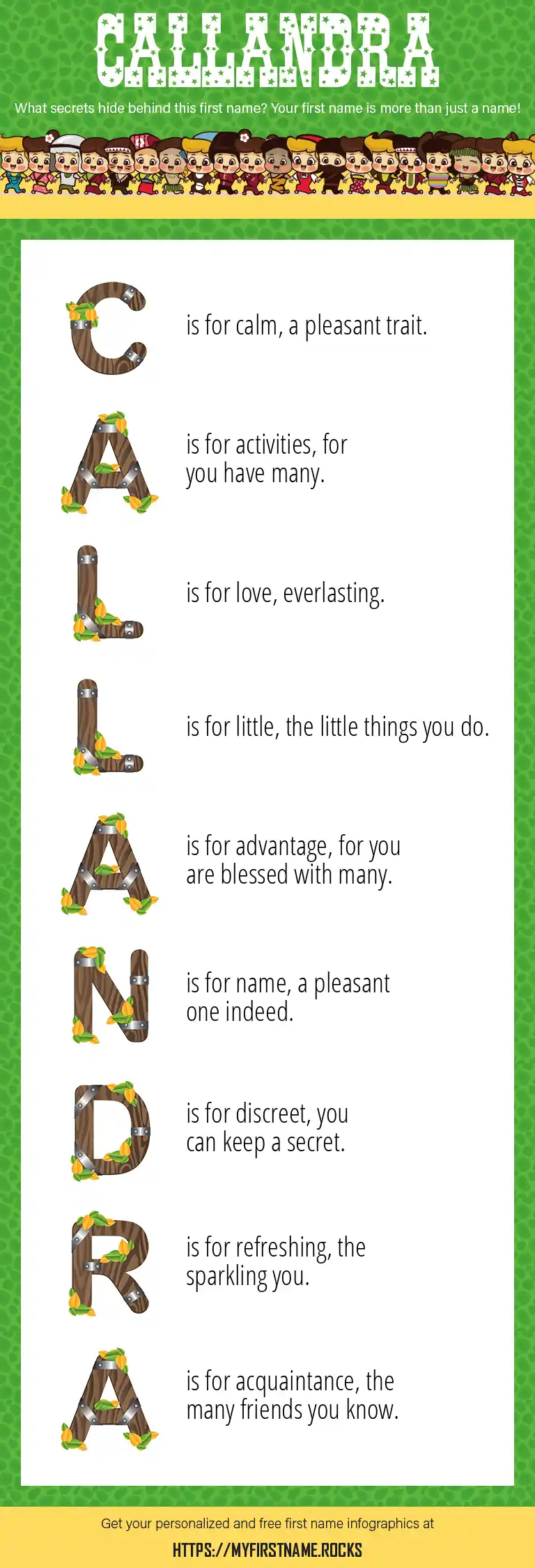 CALLANDRA

What secrets hide behind this first name? Your first name is more than just a name!

C is for calm, a pleasant trait.

A is for activities, for you have many.

L is for love, everlasting.

L is for little, the little things you do.

A is for advantage, for you are blessed with many.

N is for name, a pleasant one indeed.

D is for discreet, you can keep a secret.

R is for refreshing, the sparkling you.

A is for acquaintance, the many friends you know.

Get your personalized and free first name infographics at

HTTPS://MYFIRSTNAME.ROCKS