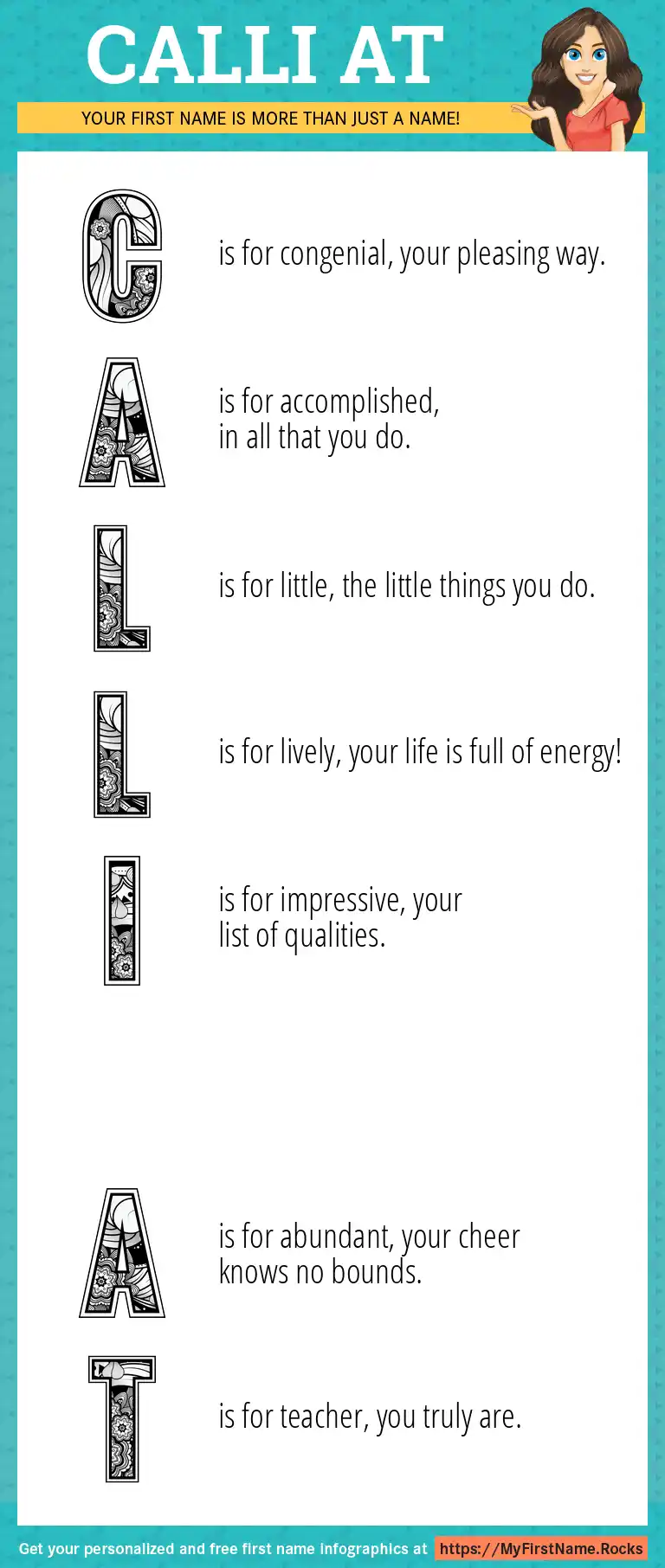 CALLI AT

YOUR FIRST NAME IS MORE THAN JUST A NAME!

C is for congenial, your pleasing way.

A is for accomplished, in all that you do.

L is for little, the little things you do.

L is for lively, your life is full of energy!

I is for impressive, your list of qualities.

A is for abundant, your cheer knows no bounds.

T is for teacher, you truly are.

Get your personalized and free first name infographics at https://MyFirstName.Rocks