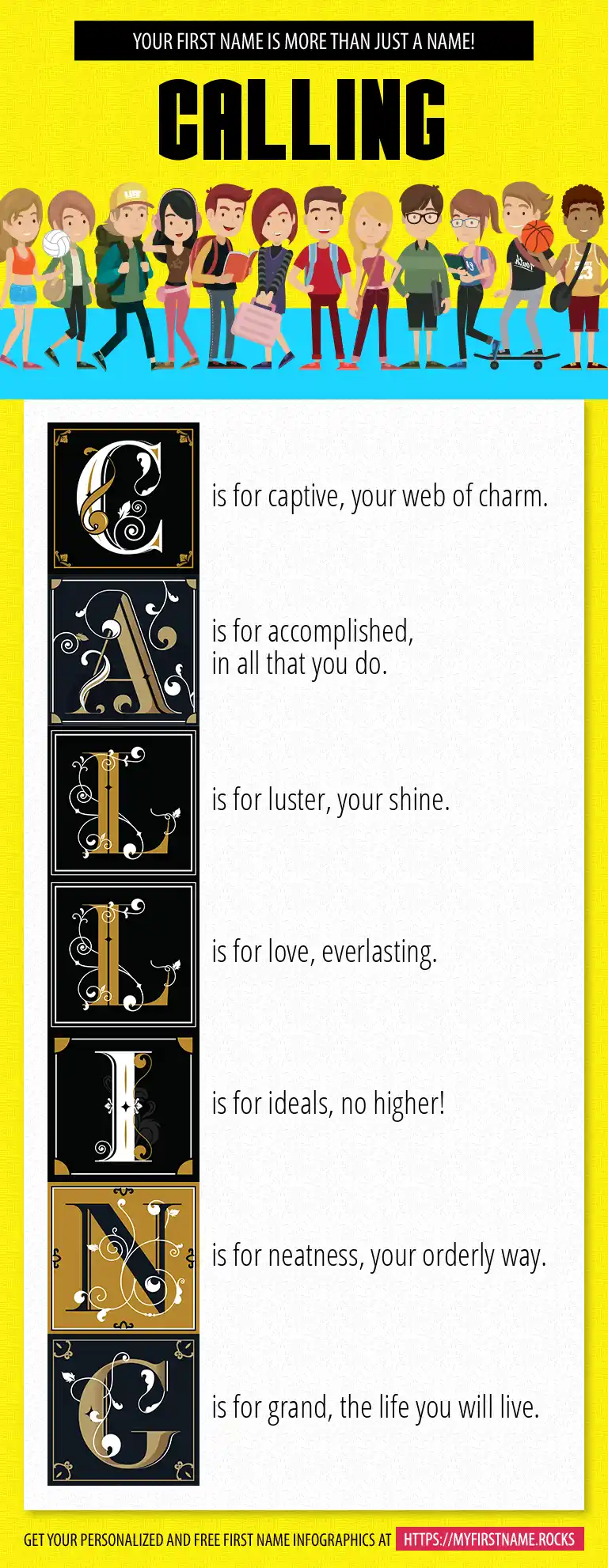 YOUR FIRST NAME IS MORE THAN JUST A NAME!

CALLING

C is for captive, your web of charm.

A is for accomplished, in all that you do.

L is for luster, your shine.

L is for love, everlasting.

I is for ideals, no higher!

N is for neatness, your orderly way.

G is for grand, the life you will live.

GET YOUR PERSONALIZED AND FREE FIRST NAME INFOGRAPHICS AT HTTPS://MYFIRSTNAME.ROCKS