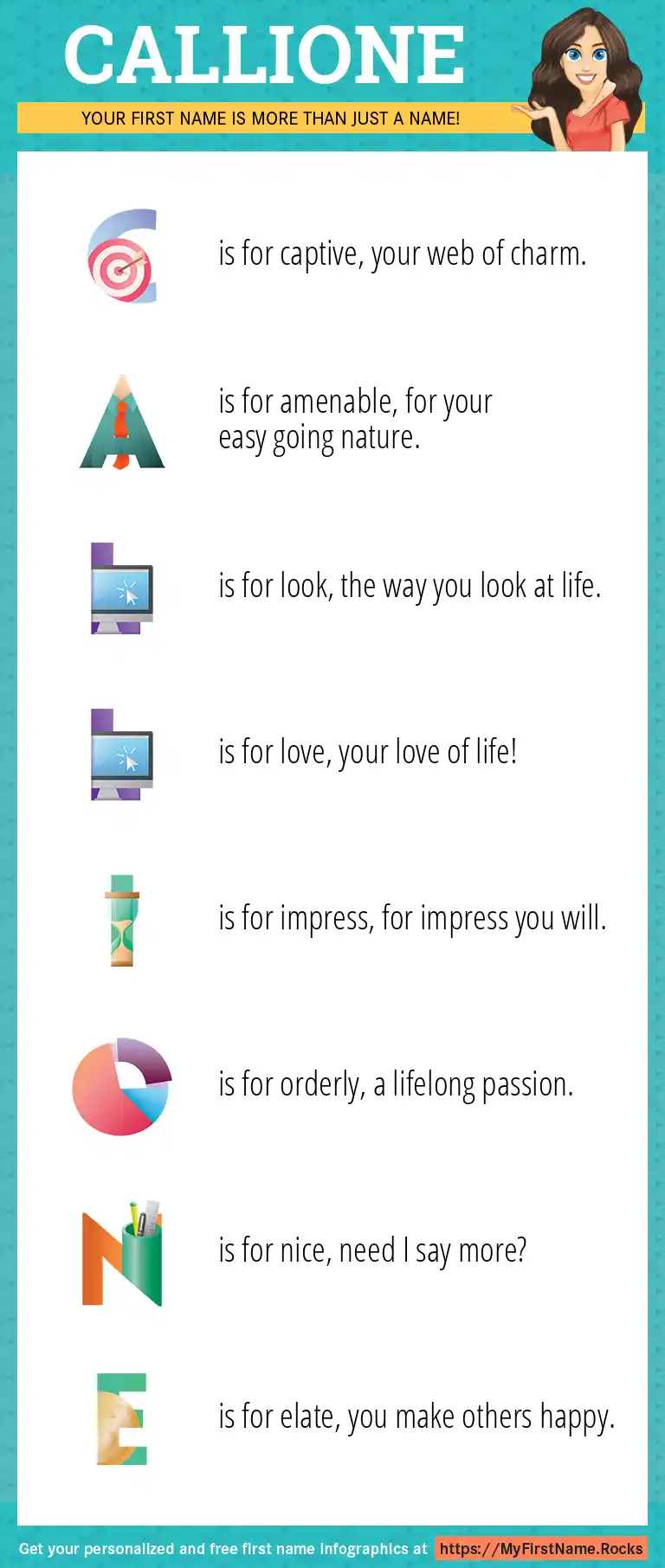 CALLIONE

YOUR FIRST NAME IS MORE THAN JUST A NAME!

C is for captive, your web of charm.

A is for amenable, for your easy going nature.

L is for look, the way you look at life.

L is for love, your love of life!

I is for impress, for impress you will.

O is for orderly, a lifelong passion.

N is for nice, need I say more?

E is for elate, you make others happy.

Get your personalized and free first name infographics at https://MyFirstName.Rocks