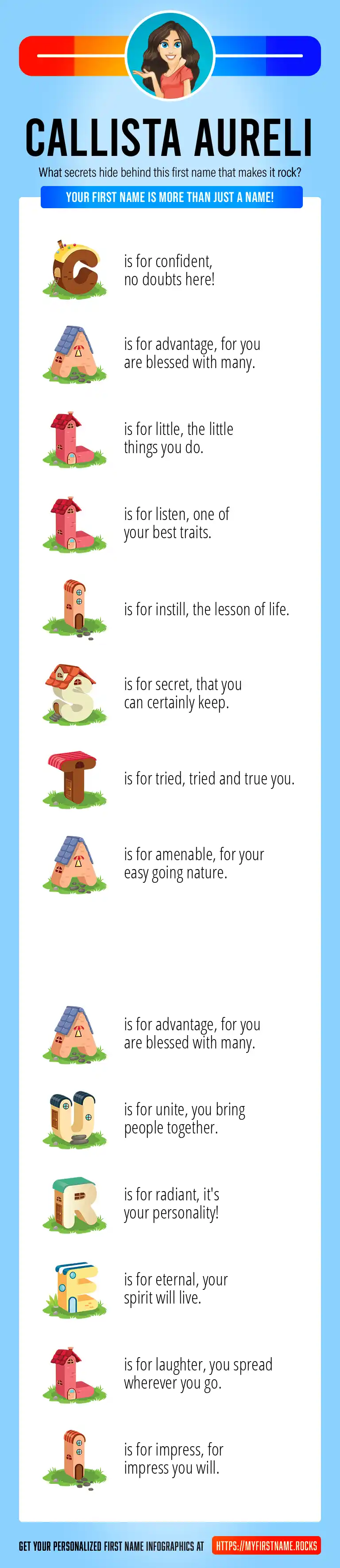 CALLISTA AURELI

What secrets hide behind this first name that makes it rock?

YOUR FIRST NAME IS MORE THAN JUST A NAME!

C is for confident, no doubts here!

A is for advantage, for you are blessed with many.

L is for little, the little things you do.

L is for listen, one of your best traits.

I is for instill, the lesson of life.

S is for secret, that you can certainly keep.

T is for tried, tried and true you.

A is for amenable, for your easy going nature.

A is for advantage, for you are blessed with many.

U is for unite, you bring people together.

R is for radiant, it's your personality!

E is for eternal, your spirit will live.

L is for laughter, you spread wherever you go.

I is for impress, for impress you will.

GET YOUR PERSONALIZED FIRST NAME INFOGRAPHICS AT HTTPS://MYFIRSTNAME.ROCKS