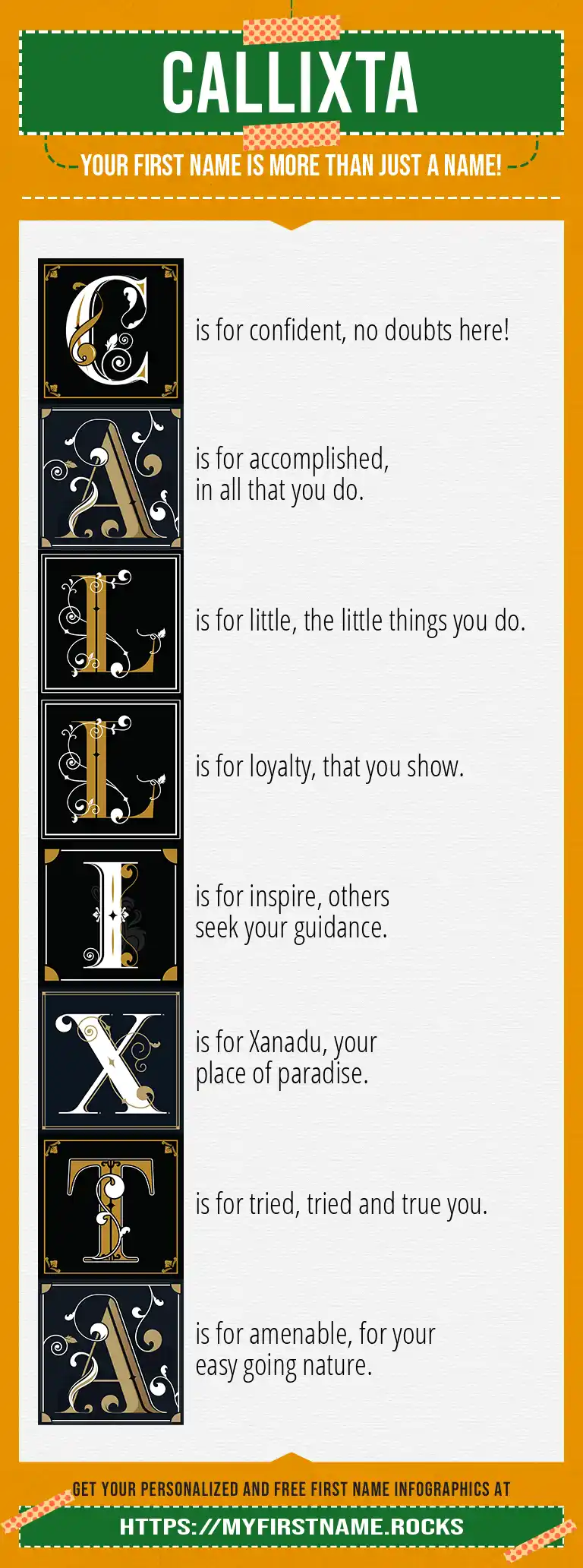 CALLIXTA

YOUR FIRST NAME IS MORE THAN JUST A NAME!

C is for confident, no doubts here!

A is for accomplished, in all that you do.

L is for little, the little things you do.

L is for loyalty, that you show.

I is for inspire, others seek your guidance.

X is for Xanadu, your place of paradise.

T is for tried, tried and true you.

A is for amenable, for your easy going nature.

GET YOUR PERSONALIZED AND FREE FIRST NAME INFOGRAPHICS AT

HTTPS://MYFIRSTNAME.ROCKS