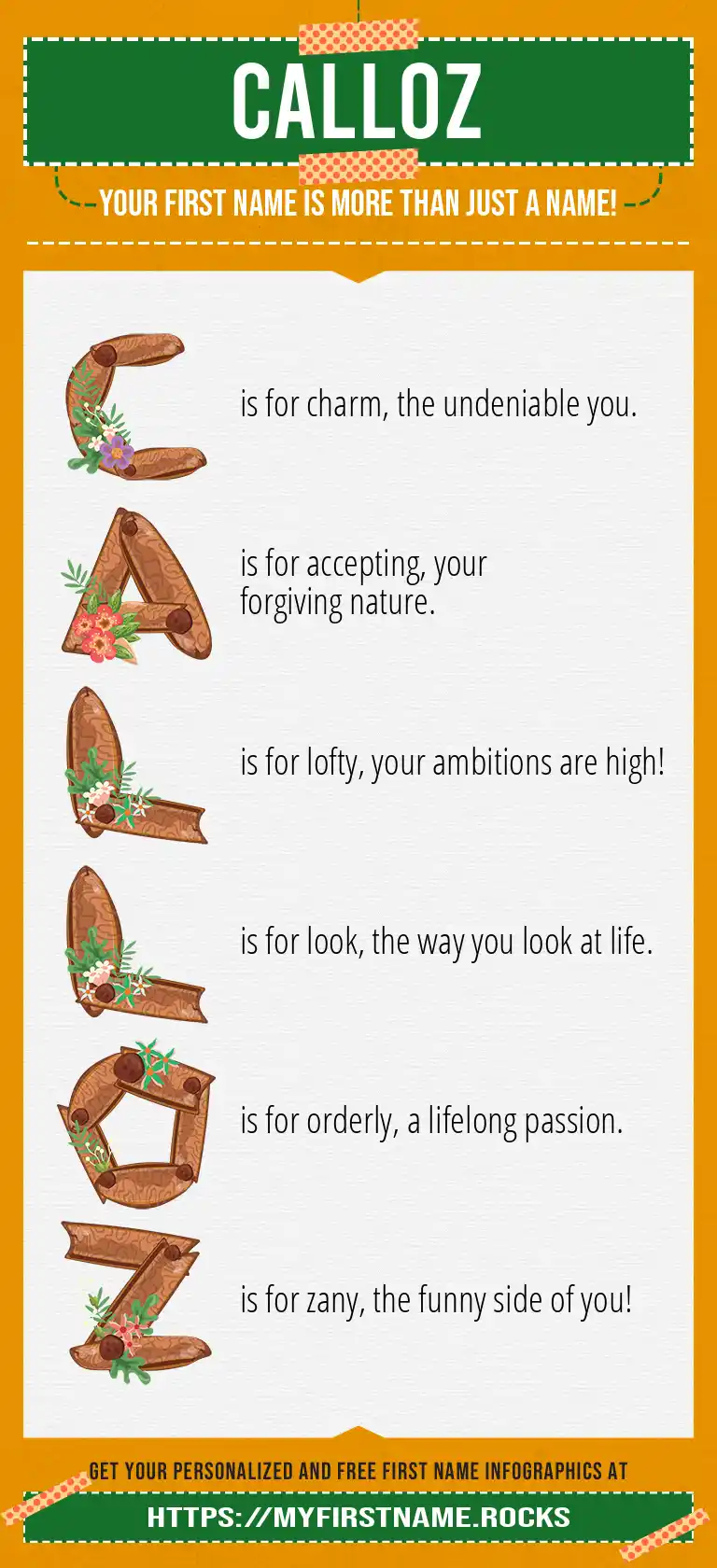 CALLOZ

YOUR FIRST NAME IS MORE THAN JUST A NAME!

C is for charm, the undeniable you.

A is for accepting, your forgiving nature.

L is for lofty, your ambitions are high!

L is for look, the way you look at life.

O is for orderly, a lifelong passion.

Z is for zany, the funny side of you!

GET YOUR PERSONALIZED AND FREE FIRST NAME INFOGRAPHICS AT

HTTPS://MYFIRSTNAME.ROCKS