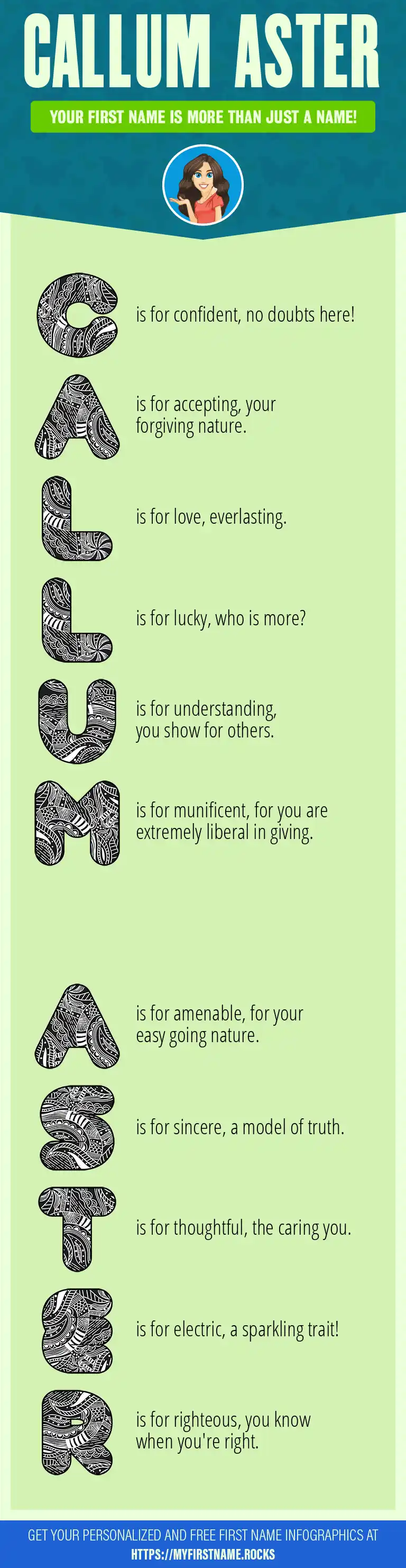 CALLUM ASTER

YOUR FIRST NAME IS MORE THAN JUST A NAME!

C is for confident, no doubts here!

A is for accepting, your forgiving nature.

L is for love, everlasting.

L is for lucky, who is more?

U is for understanding, you show for others.

M is for munificent, for you are extremely liberal in giving.

A is for amenable, for your easy going nature.

S is for sincere, a model of truth.

T is for thoughtful, the caring you.

E is for electric, a sparkling trait!

R is for righteous, you know when you're right.

GET YOUR PERSONALIZED AND FREE FIRST NAME INFOGRAPHICS AT HTTPS://MYFIRSTNAME.ROCKS