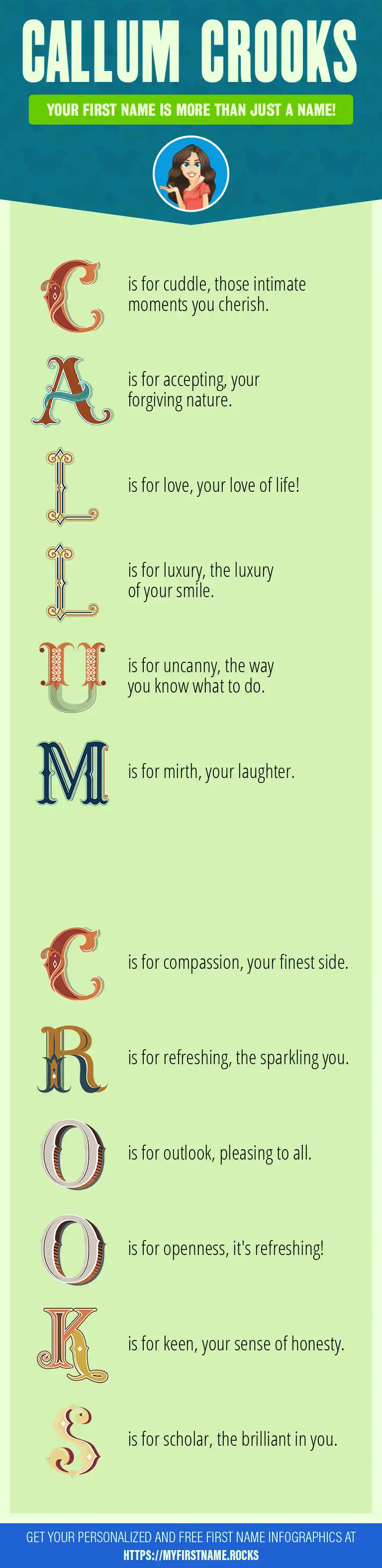 CALLUM CROOKS

YOUR FIRST NAME IS MORE THAN JUST A NAME!

C is for cuddle, those intimate moments you cherish.

A is for accepting, your forgiving nature.

L is for love, your love of life!

L is for luxury, the luxury of your smile.

U is for uncanny, the way you know what to do.

M is for mirth, your laughter.

C is for compassion, your finest side.

R is for refreshing, the sparkling you.

O is for outlook, pleasing to all.

O is for openness, it's refreshing!

K is for keen, your sense of honesty.

S is for scholar, the brilliant in you.

GET YOUR PERSONALIZED AND FREE FIRST NAME INFOGRAPHICS AT HTTPS://MYFIRSTNAME.ROCKS