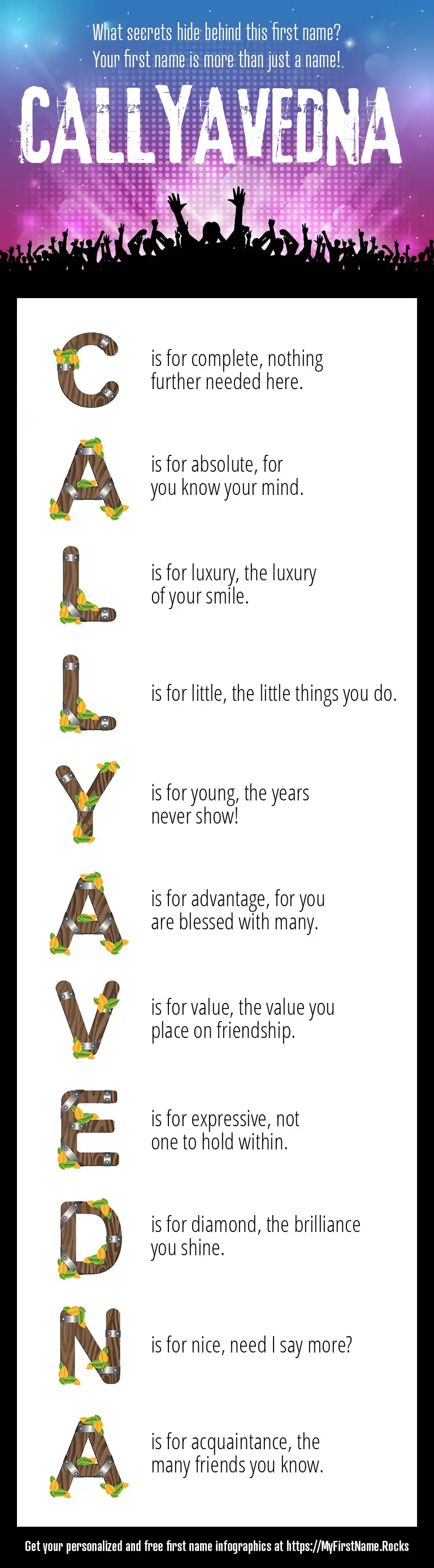 What secrets hide behind this first name?
Your first name is more than just a name!

CALLYAVEDNA

C is for complete, nothing further needed here.

A is for absolute, for you know your mind.

L is for luxury, the luxury of your smile.

L is for little, the little things you do.

Y is for young, the years never show!

A is for advantage, for you are blessed with many.

V is for value, the value you place on friendship.

E is for expressive, not one to hold within.

D is for diamond, the brilliance you shine.

N is for nice, need I say more?

A is for acquaintance, the many friends you know.

Get your personalized and free first name infographics at https://MyFirstName.Rocks