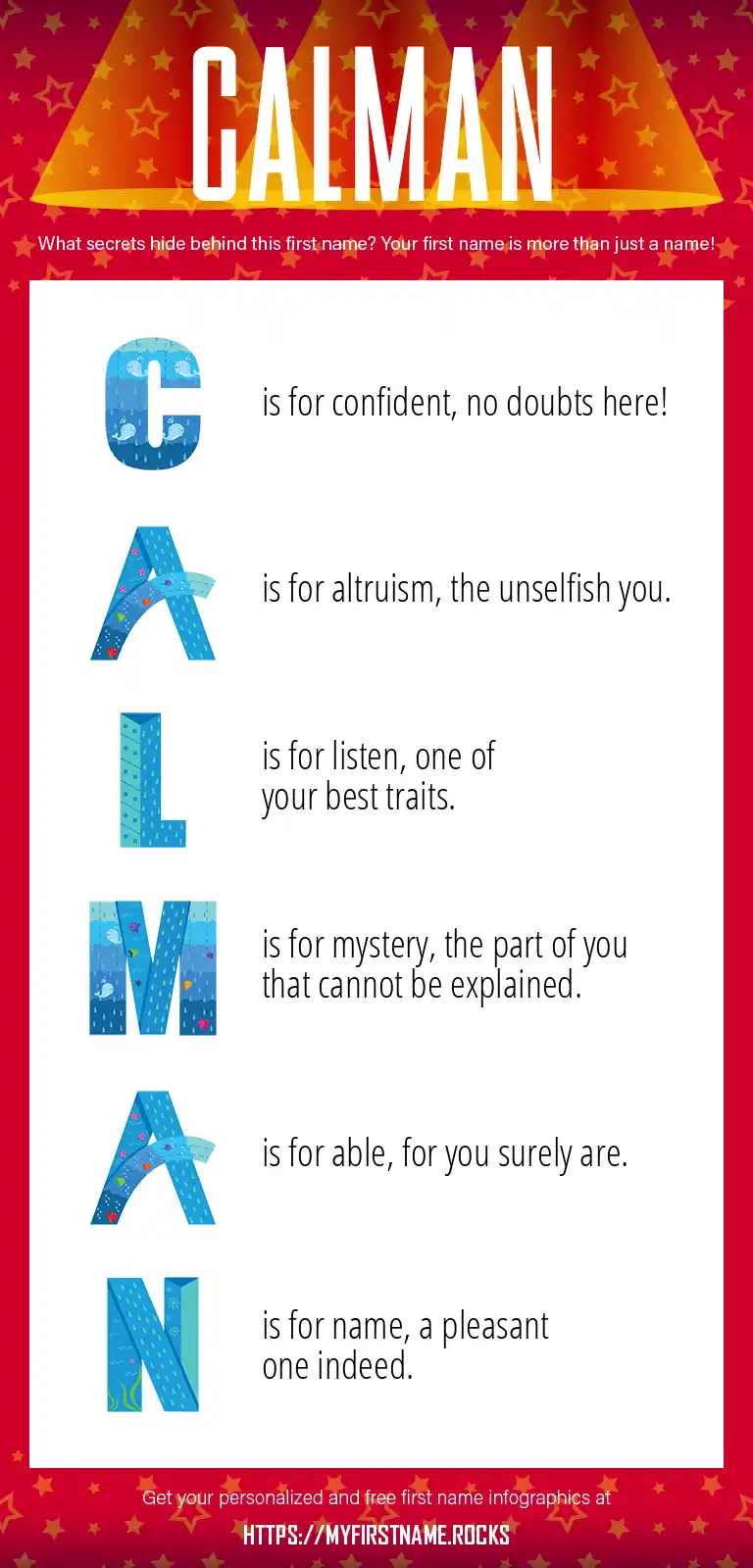 CALMAN

What secrets hide behind this first name? Your first name is more than just a name!

C is for confident, no doubts here!

A is for altruism, the unselfish you.

L is for listen, one of your best traits.

M is for mystery, the part of you that cannot be explained.

A is for able, for you surely are.

N is for name, a pleasant one indeed.

Get your personalized and free first name infographics at

HTTPS://MYFIRSTNAME.ROCKS