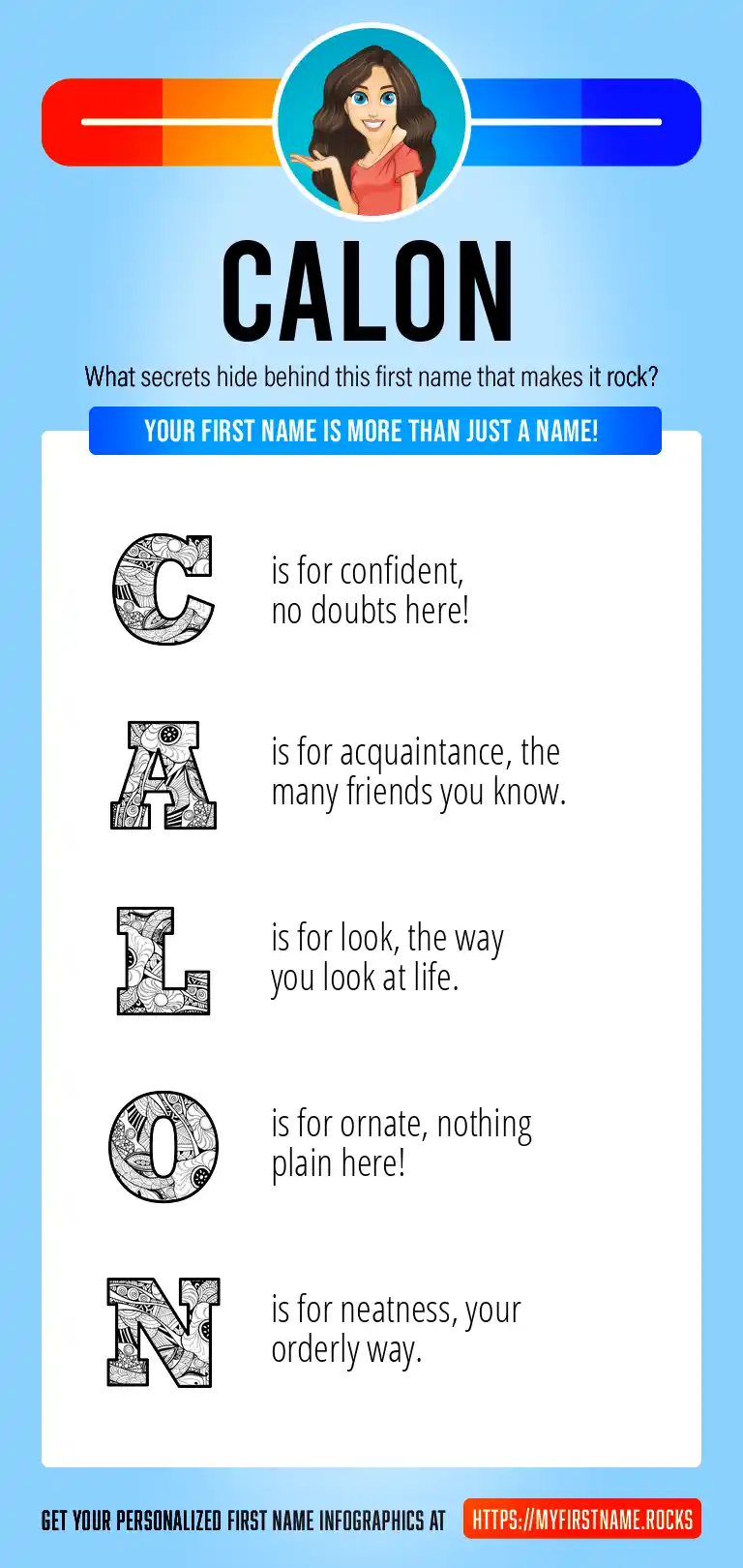 CALON

What secrets hide behind this first name that makes it rock?

YOUR FIRST NAME IS MORE THAN JUST A NAME!

C is for confident, no doubts here!

A is for acquaintance, the many friends you know.

L is for look, the way you look at life.

O is for ornate, nothing plain here!

N is for neatness, your orderly way.

GET YOUR PERSONALIZED FIRST NAME INFOGRAPHICS AT HTTPS://MYFIRSTNAME.ROCKS