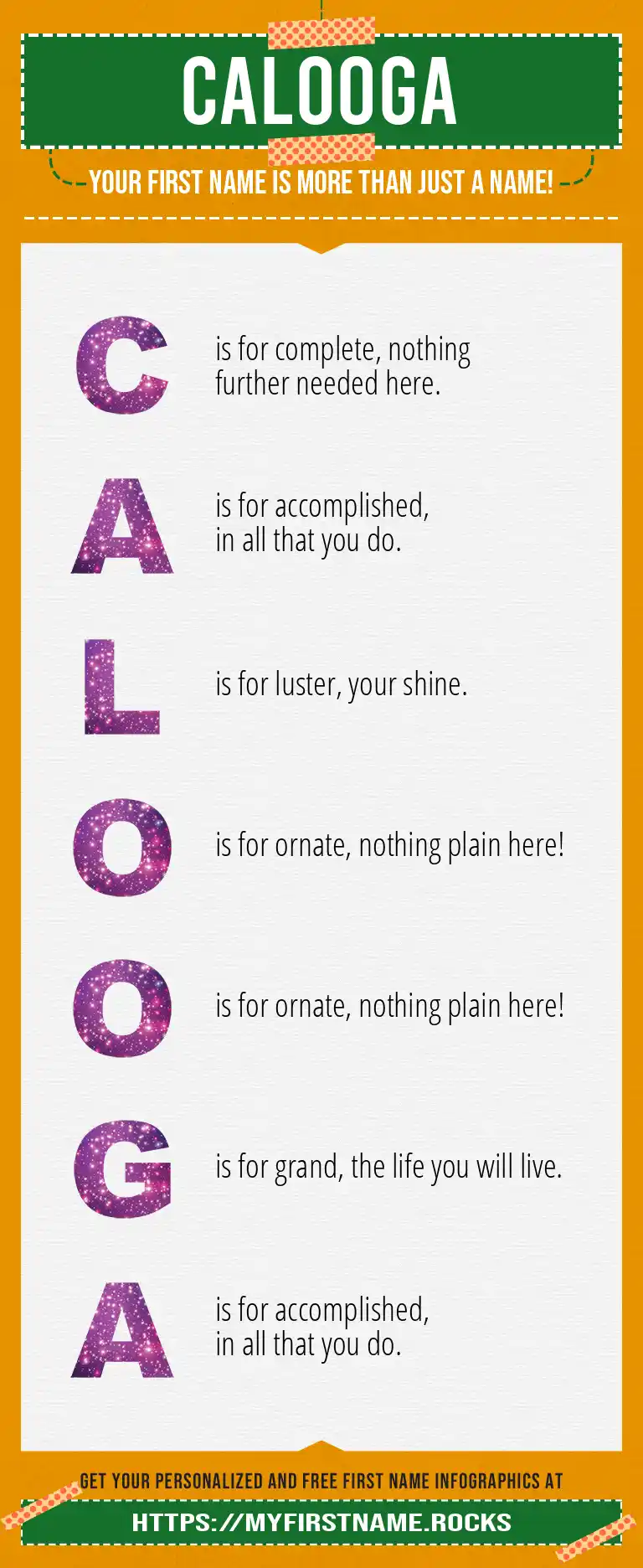 CALOOGA

YOUR FIRST NAME IS MORE THAN JUST A NAME!

C is for complete, nothing further needed here.

A is for accomplished, in all that you do.

L is for luster, your shine.

O is for ornate, nothing plain here!

O is for ornate, nothing plain here!

G is for grand, the life you will live.

A is for accomplished, in all that you do.

GET YOUR PERSONALIZED AND FREE FIRST NAME INFOGRAPHICS AT

HTTPS://MYFIRSTNAME.ROCKS