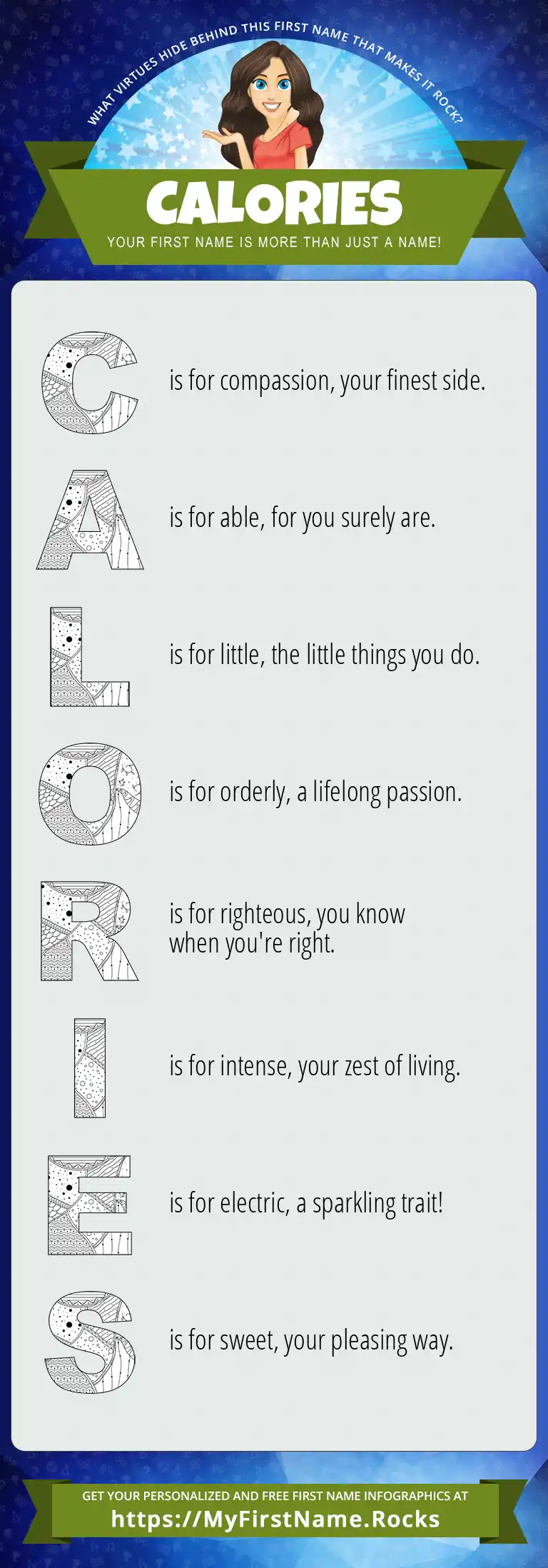 WHAT VIRTUES HIDE BEHIND THIS FIRST NAME THAT MAKES IT ROCK?

CALORIES

YOUR FIRST NAME IS MORE THAN JUST A NAME!

C is for compassion, your finest side.

A is for able, for you surely are.

L is for little, the little things you do.

O is for orderly, a lifelong passion.

R is for righteous, you know when you're right.

I is for intense, your zest of living.

E is for electric, a sparkling trait!

S is for sweet, your pleasing way.

GET YOUR PERSONALIZED AND FREE FIRST NAME INFOGRAPHICS AT

https://MyFirstName.Rocks