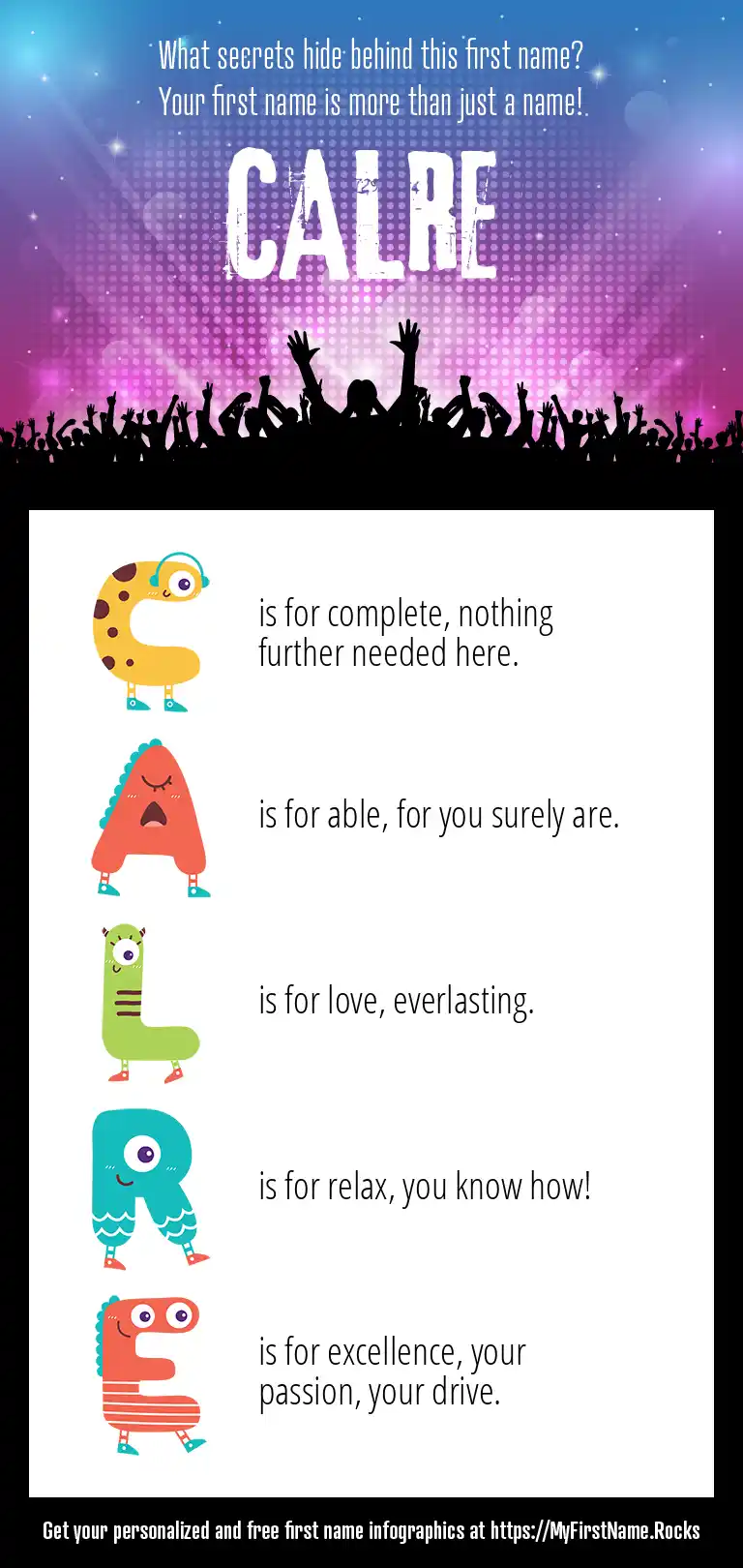 What secrets hide behind this first name?
Your first name is more than just a name!

CALRE

C is for complete, nothing further needed here.

A is for able, for you surely are.

L is for love, everlasting.

R is for relax, you know how!

E is for excellence, your passion, your drive.

Get your personalized and free first name infographics at https://MyFirstName.Rocks