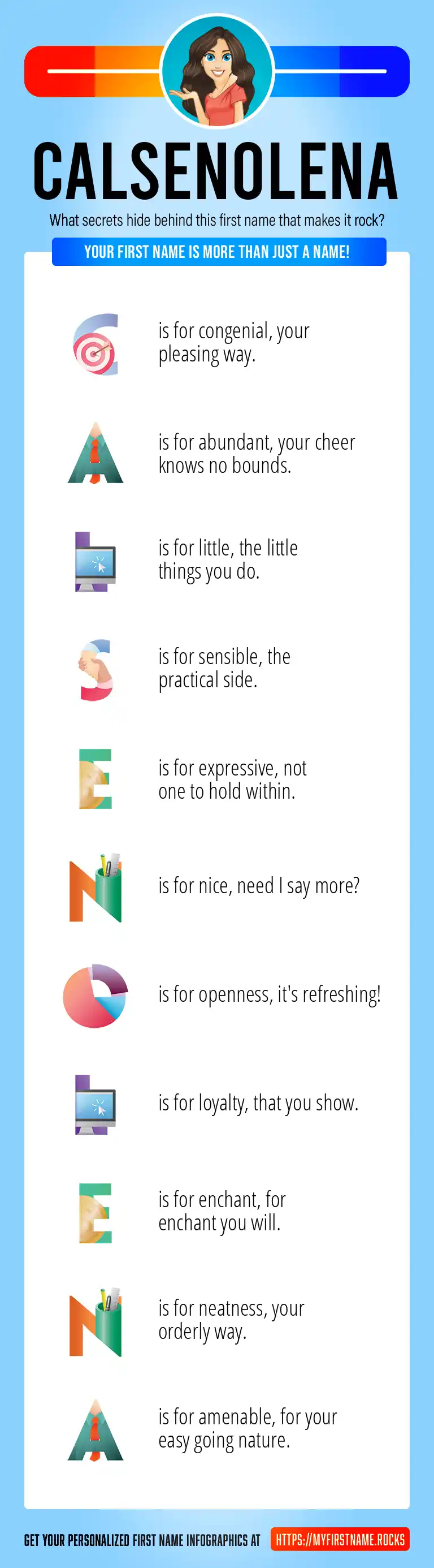 CALSENOLENA

What secrets hide behind this first name that makes it rock?

YOUR FIRST NAME IS MORE THAN JUST A NAME!

C is for congenial, your pleasing way.

A is for abundant, your cheer knows no bounds.

L is for little, the little things you do.

S is for sensible, the practical side.

E is for expressive, not one to hold within.

N is for nice, need I say more?

O is for openness, it's refreshing!

L is for loyalty, that you show.

E is for enchant, for enchant you will.

N is for neatness, your orderly way.

A is for amenable, for your easy going nature.

GET YOUR PERSONALIZED FIRST NAME INFOGRAPHICS AT HTTPS://MYFIRSTNAME.ROCKS