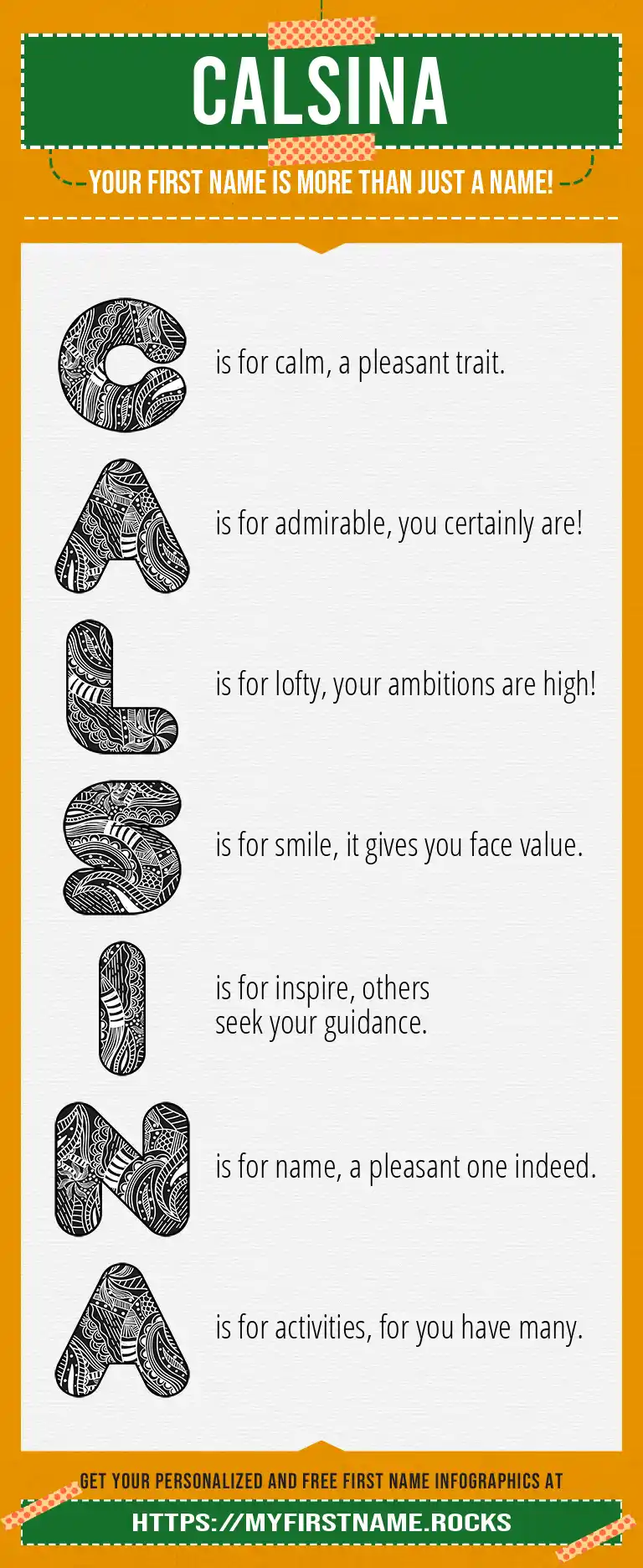 CALSINA

YOUR FIRST NAME IS MORE THAN JUST A NAME!

C is for calm, a pleasant trait.

A is for admirable, you certainly are!

L is for lofty, your ambitions are high!

S is for smile, it gives you face value.

I is for inspire, others seek your guidance.

N is for name, a pleasant one indeed.

A is for activities, for you have many.

GET YOUR PERSONALIZED AND FREE FIRST NAME INFOGRAPHICS AT

HTTPS://MYFIRSTNAME.ROCKS